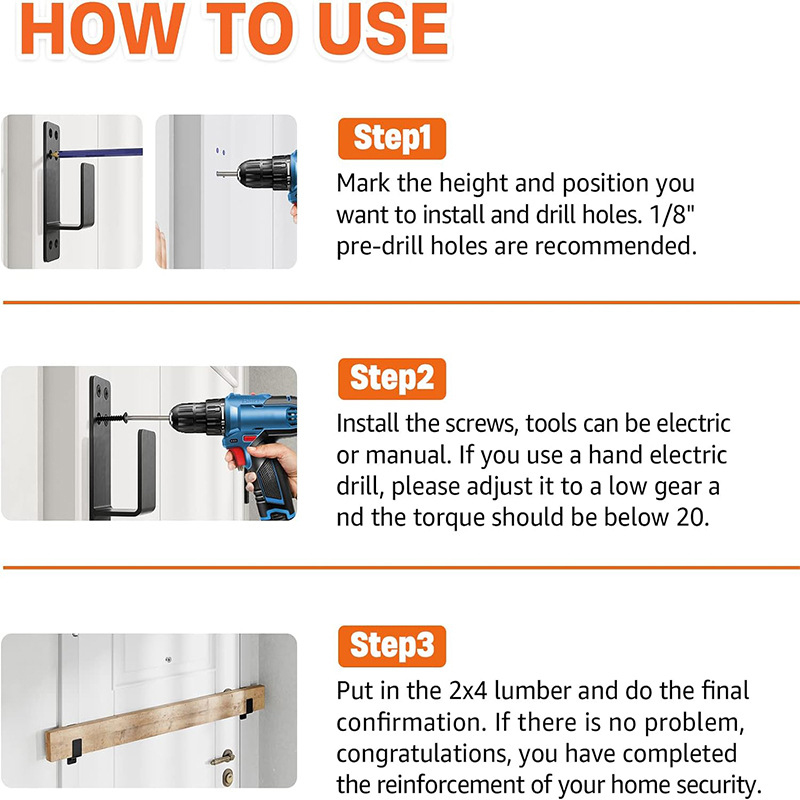 HOW TO USE

Step1

Mark the height and position you want to install and drill holes. 1/8" pre-drill holes are recommended.

Step2

Install the screws, tools can be electric or manual. If you use a hand electric drill, please adjust it to a low gear a nd the torque should be below 20.

Step3

Put in the 2x4 lumber and do the final confirmation. If there is no problem, congratulations, you have completed the reinforcement of your home security.