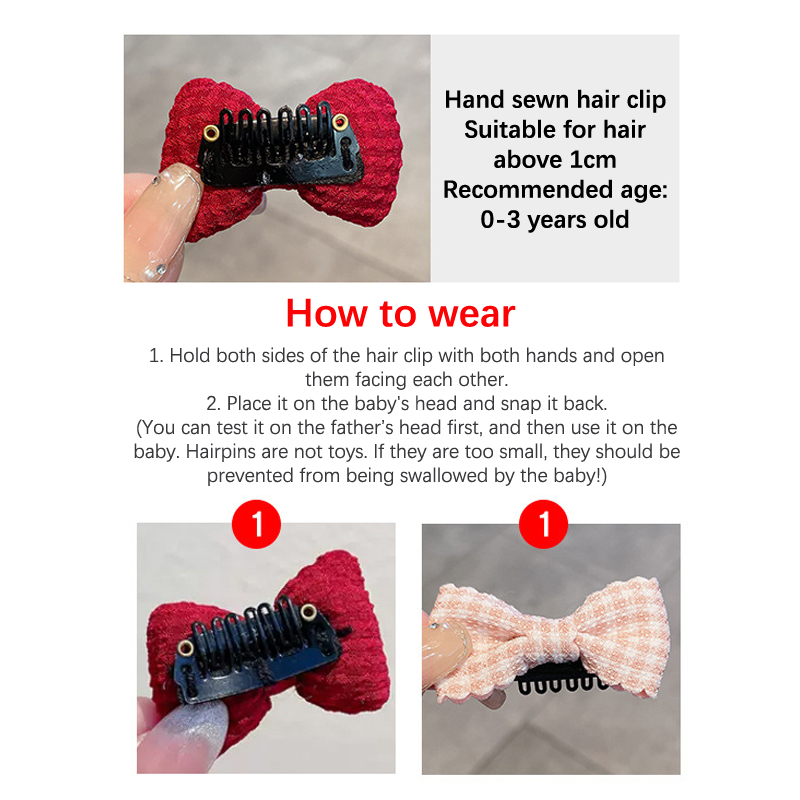 Hand sewn hair clip
Suitable for hair above 1cm
Recommended age: 0-3 years old

How to wear

1. Hold both sides of the hair clip with both hands and open them facing each other.
2. Place it on the baby's head and snap it back.
(You can test it on the father's head first, and then use it on the baby. Hairpins are not toys. If they are too small, they should be prevented from being swallowed by the baby!)

1

1