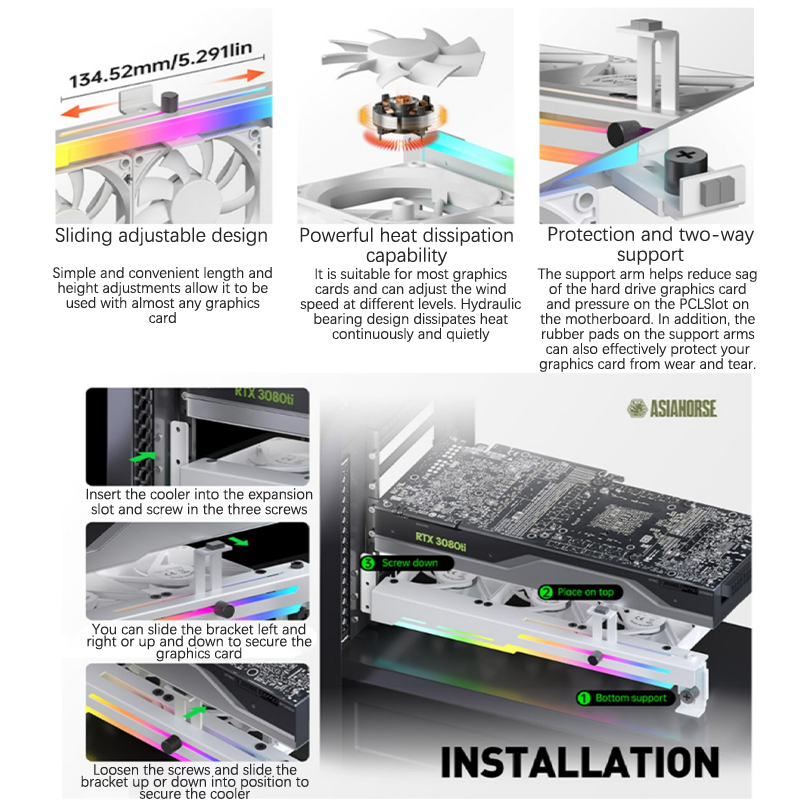 134.52mm/5.291lin

Sliding adjustable design

Simple and convenient length and height adjustments allow it to be used with almost any graphics card

Powerful heat dissipation capability

It is suitable for most graphics cards and can adjust the wind speed at different levels. Hydraulic bearing design dissipates heat continuously and quietly

Protection and two-way support

The support arm helps reduce sag of the hard drive graphics card and pressure on the PCLSlot on the motherboard. In addition, the rubber pads on the support arms can also effectively protect your graphics card from wear and tear.

RTX 3080ti

Insert the cooler into the expansion slot and screw in the three screws

You can slide the bracket left and right or up and down to secure the graphics card

Loosen the screws and slide the bracket up or down into position to secure the cooler

ASIAHORSE

RTX 3080ti

3 Screw down

2 Place on top

1 Bottom support

INSTALLATION