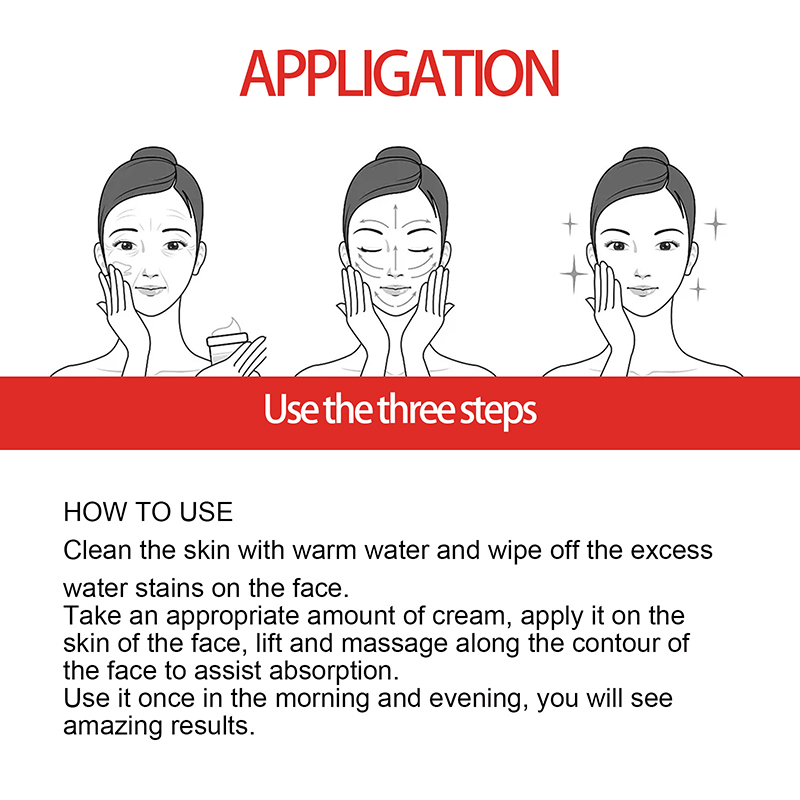 APPLIGATION

Use the three steps

HOW TO USE
Clean the skin with warm water and wipe off the excess water stains on the face.
Take an appropriate amount of cream, apply it on the skin of the face, lift and massage along the contour of the face to assist absorption.
Use it once in the morning and evening, you will see amazing results.