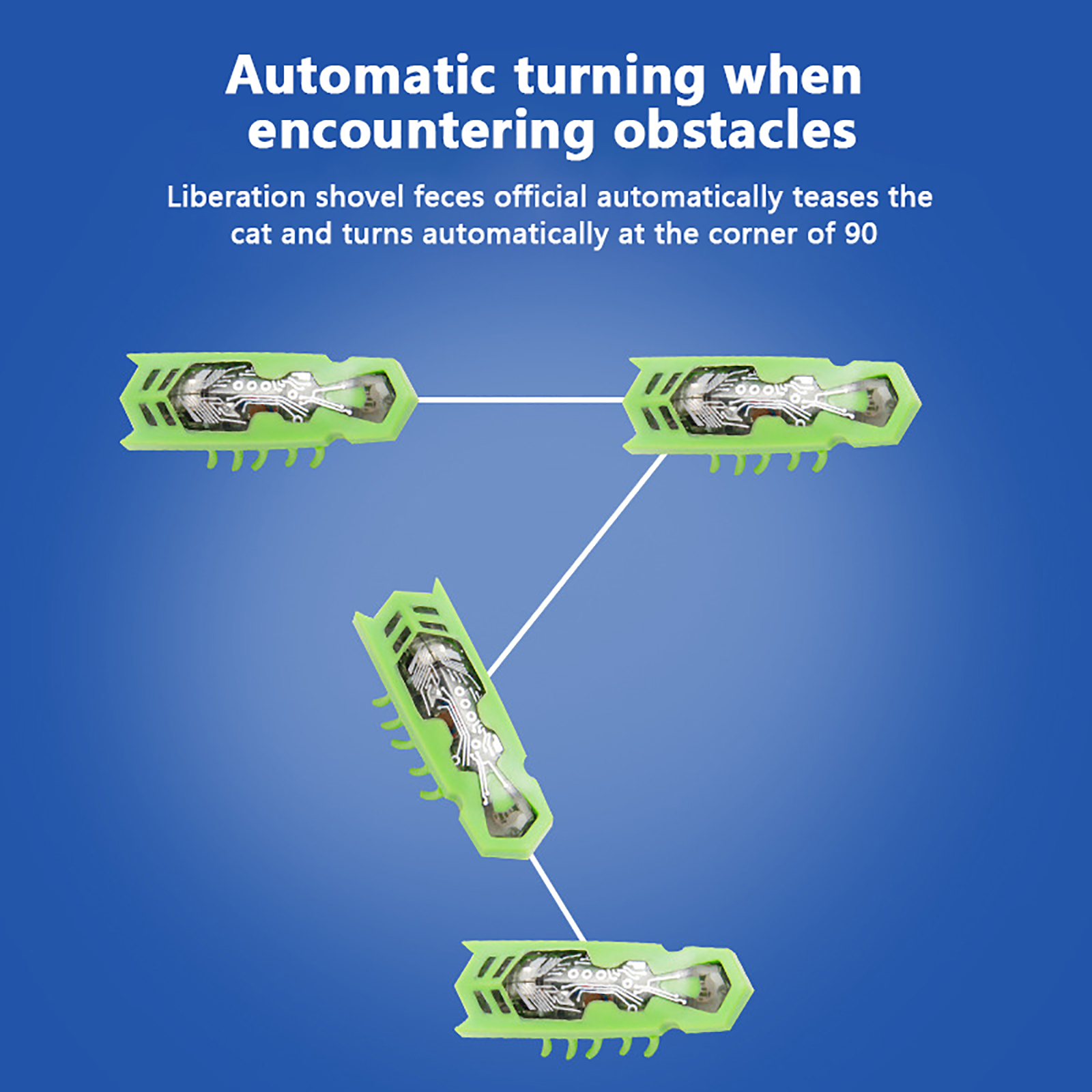 Automatic turning when encountering obstacles

Liberation shovel feces official automatically teases the cat and turns automatically at the corner of 90