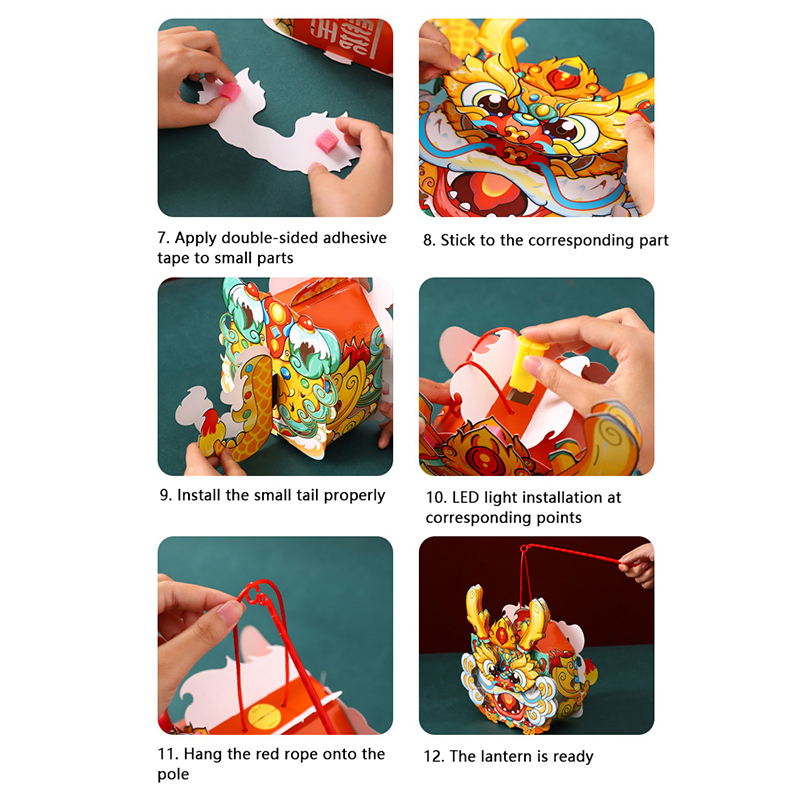 7. Apply double-sided adhesive tape to small parts

8. Stick to the corresponding part

9. Install the small tail properly

10. LED light installation at corresponding points

11. Hang the red rope onto the pole

12. The lantern is ready