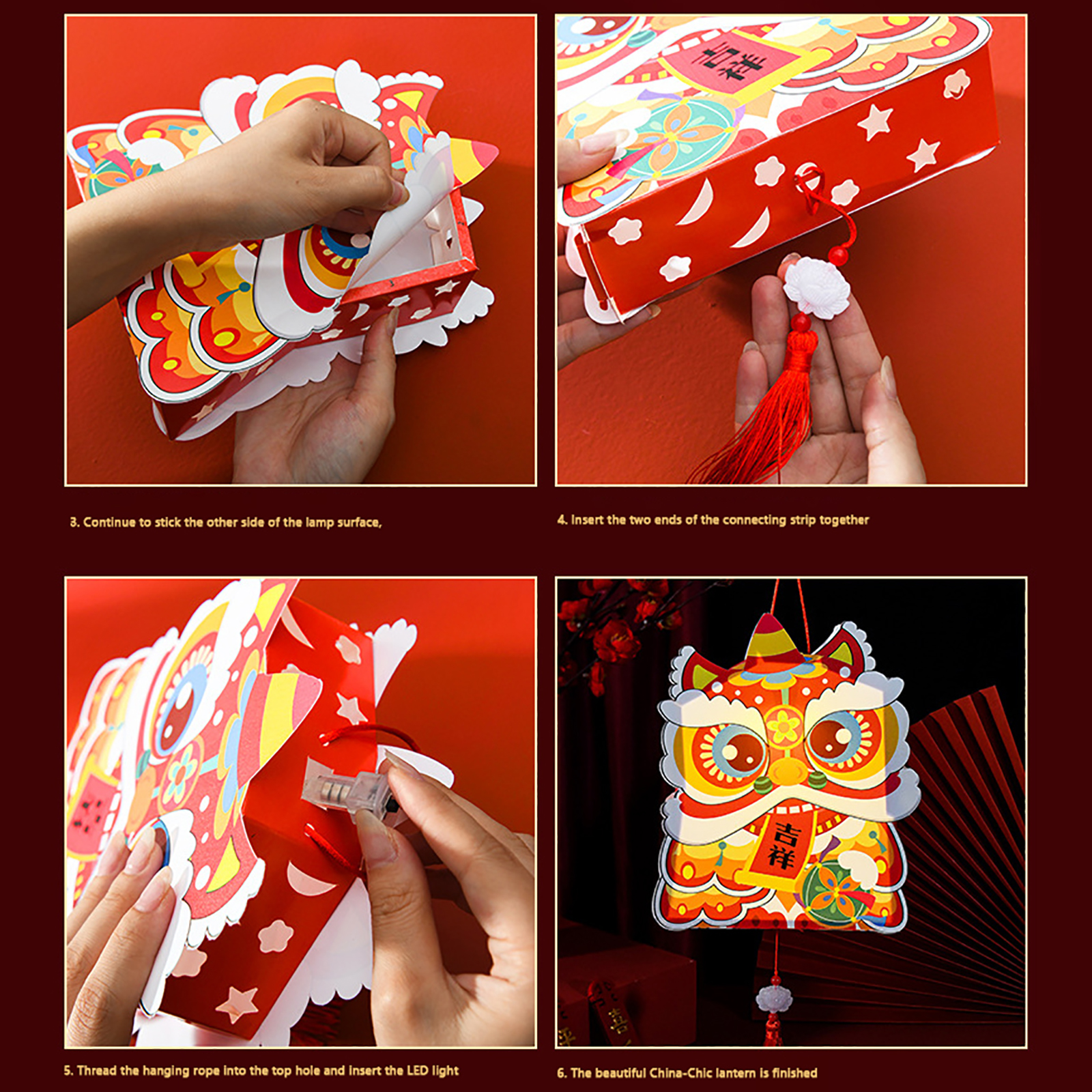 吉祥

3. Continue to stick the other side of the lamp surface,

4. Insert the two ends of the connecting strip together

吉祥

5. Thread the hanging rope into the top hole and insert the LED light

6. The beautiful China-Chic lantern is finished