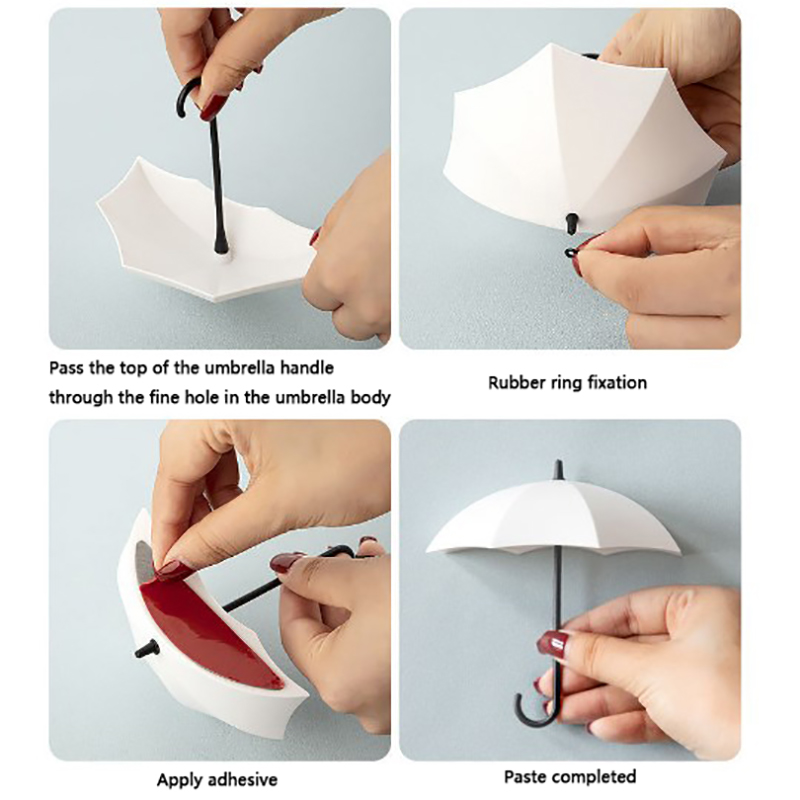 Pass the top of the umbrella handle through the fine hole in the umbrella body

Rubber ring fixation

Apply adhesive

Paste completed