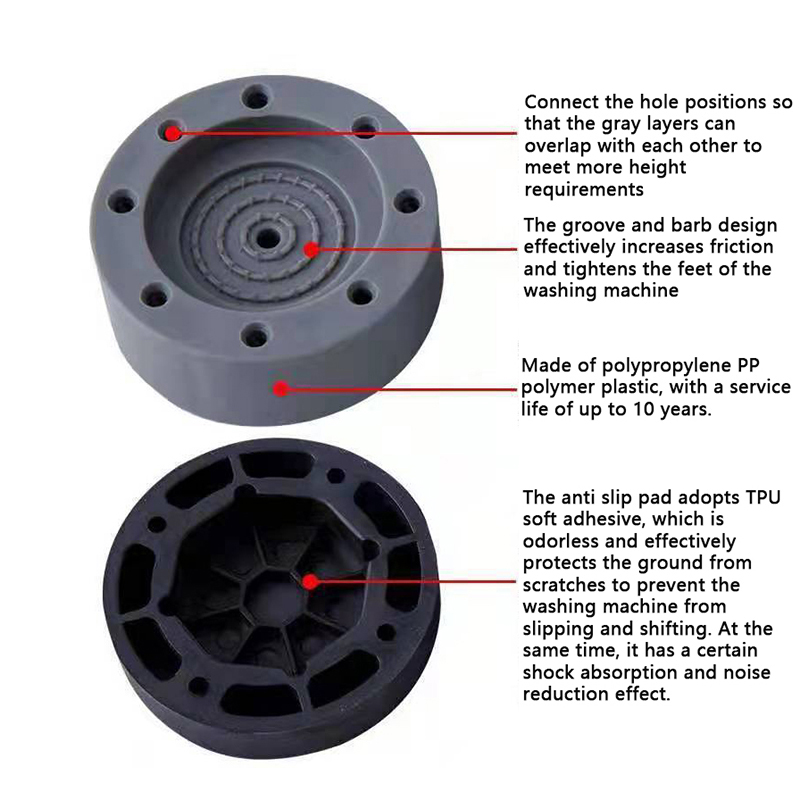 Connect the hole positions so that the gray layers can overlap with each other to meet more height requirements

The groove and barb design effectively increases friction and tightens the feet of the washing machine

Made of polypropylene PP polymer plastic, with a service life of up to 10 years.

The anti slip pad adopts TPU soft adhesive, which is odorless and effectively protects the ground from scratches to prevent the washing machine from slipping and shifting. At the same time, it has a certain shock absorption and noise reduction effect.