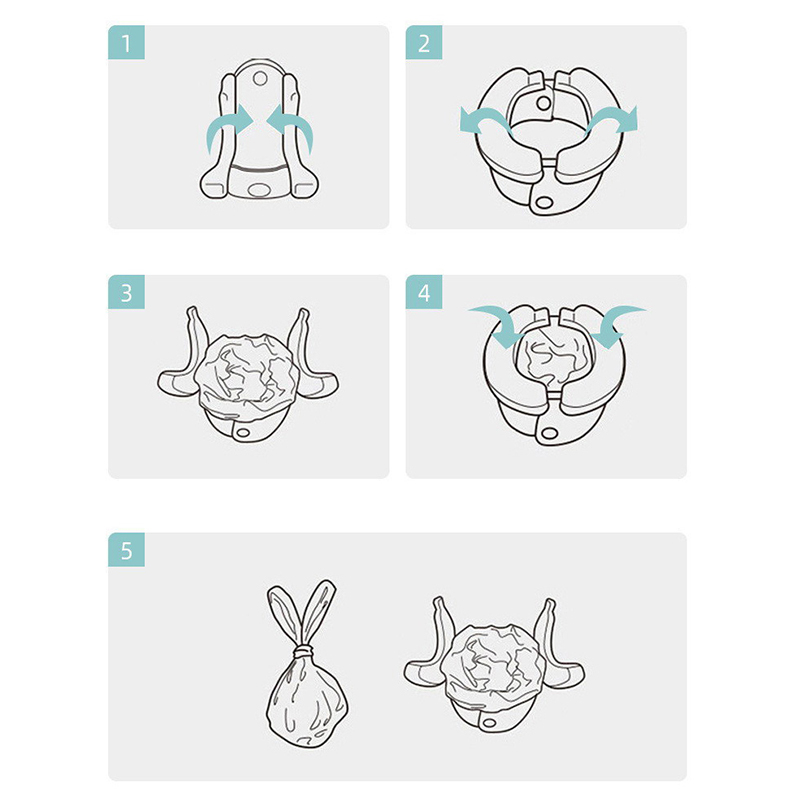 1

2

3

4

5