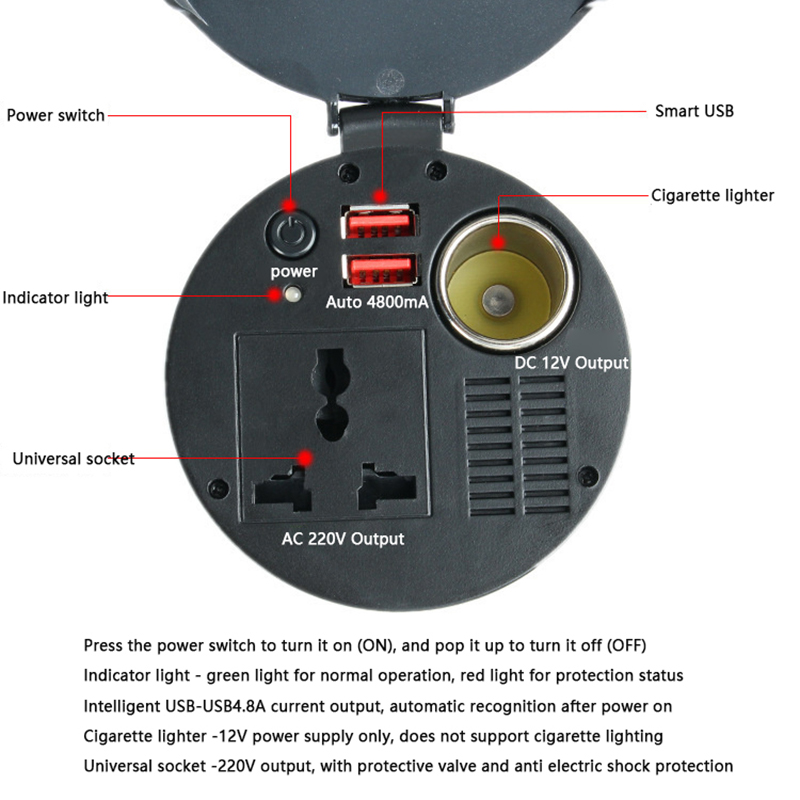 Power switch

Smart USB

Cigarette lighter

power

Indicator light

Auto 4800mA

DC 12V Output

Universal socket

AC 220V Output

Press the power switch to turn it on (ON), and pop it up to turn it off (OFF)

Indicator light - green light for normal operation, red light for protection status

Intelligent USB-USB4.8A current output, automatic recognition after power on

Cigarette lighter -12V power supply only, does not support cigarette lighting

Universal socket -220V output, with protective valve and anti electric shock protection