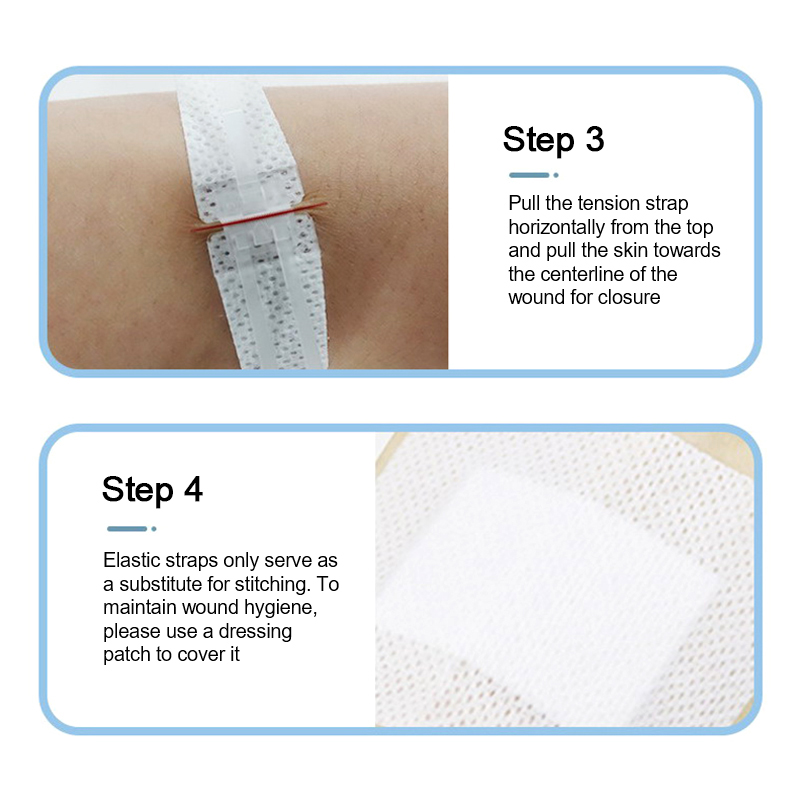 Step 3

Pull the tension strap horizontally from the top and pull the skin towards the centerline of the wound for closure

Step 4

Elastic straps only serve as a substitute for stitching. To maintain wound hygiene, please use a dressing patch to cover it