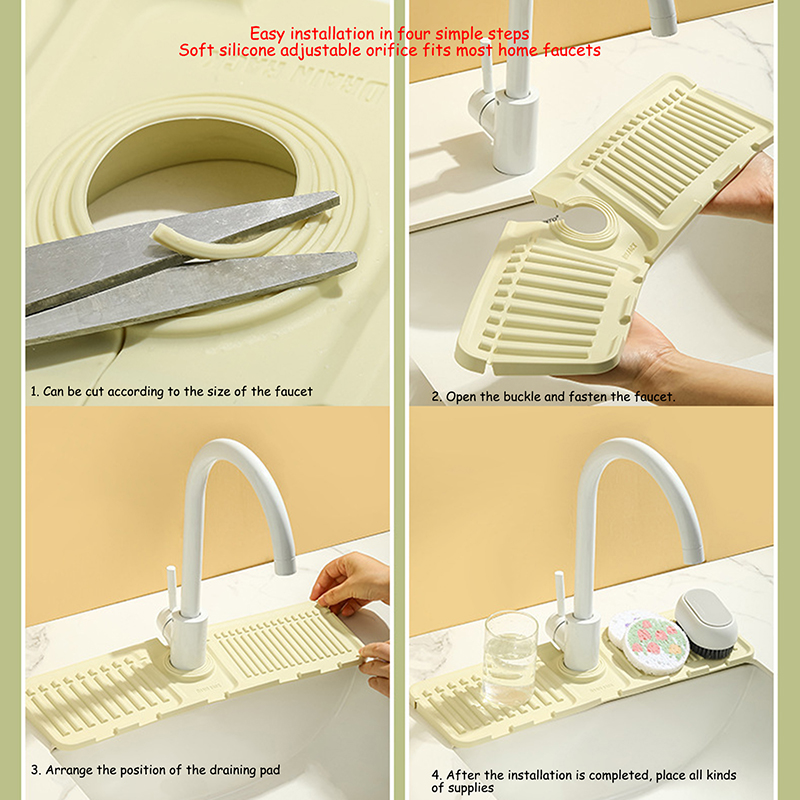 Easy installation in four simple steps
Soft silicone adjustable orifice fits most home faucets

1. Can be cut according to the size of the faucet

2. Open the buckle and fasten the faucet.

3. Arrange the position of the draining pad

4. After the installation is completed, place all kinds of supplies