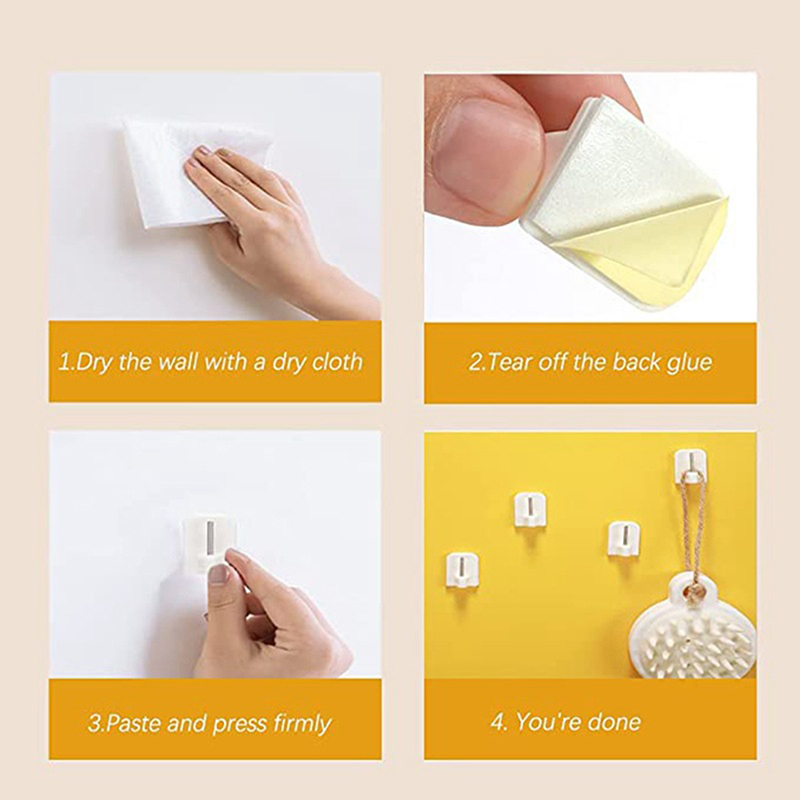 1.Dry the wall with a dry cloth

2.Tear off the back glue

3.Paste and press firmly

4. You're done