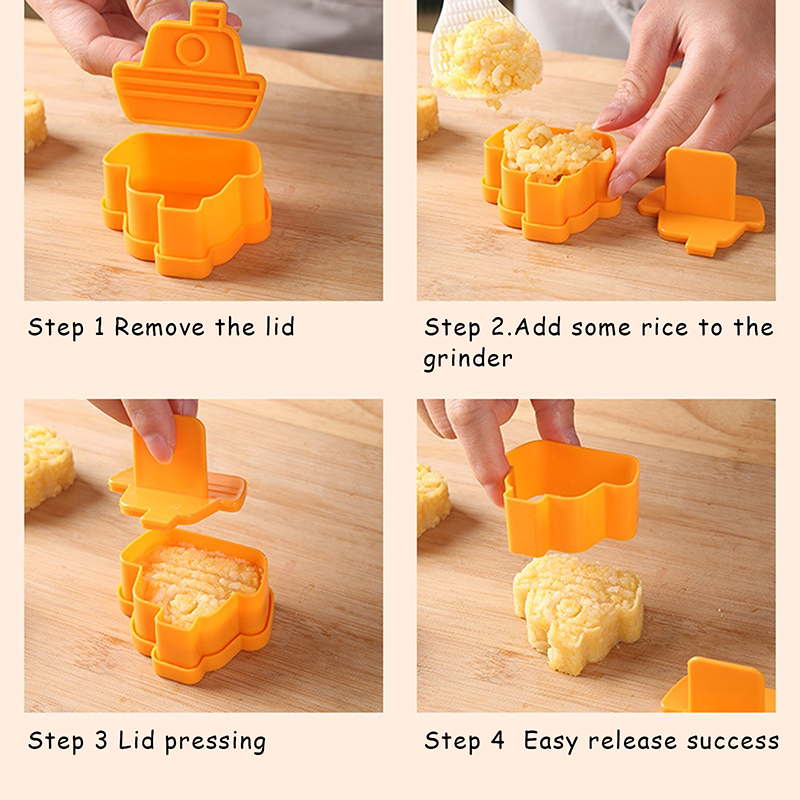 Step 1 Remove the lid

Step 2.Add some rice to the grinder

Step 3 Lid pressing

Step 4 Easy release success