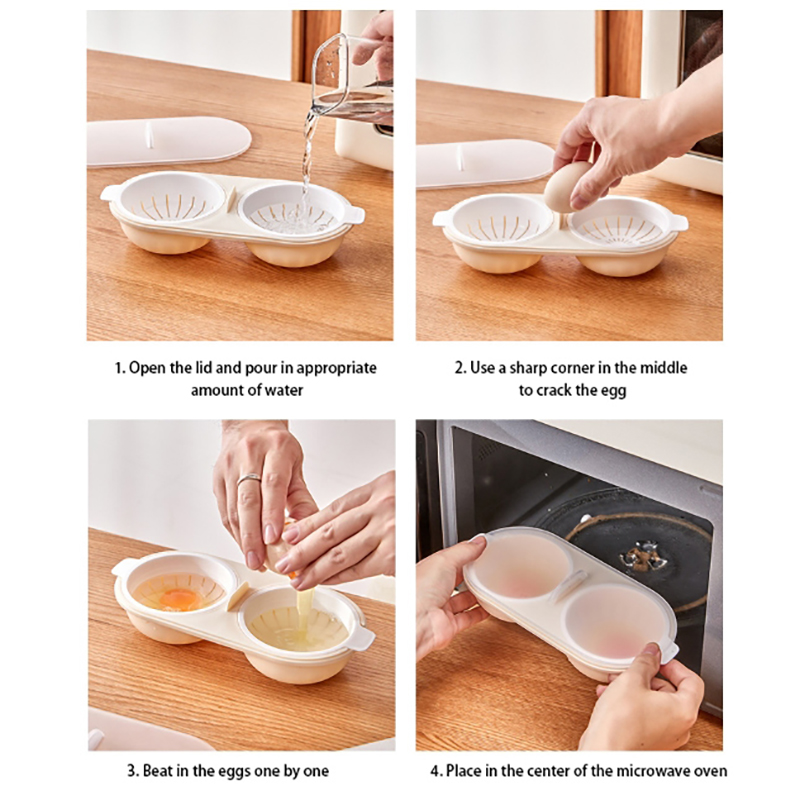 1. Open the lid and pour in appropriate amount of water

2. Use a sharp corner in the middle to crack the egg

3. Beat in the eggs one by one

4. Place in the center of the microwave oven