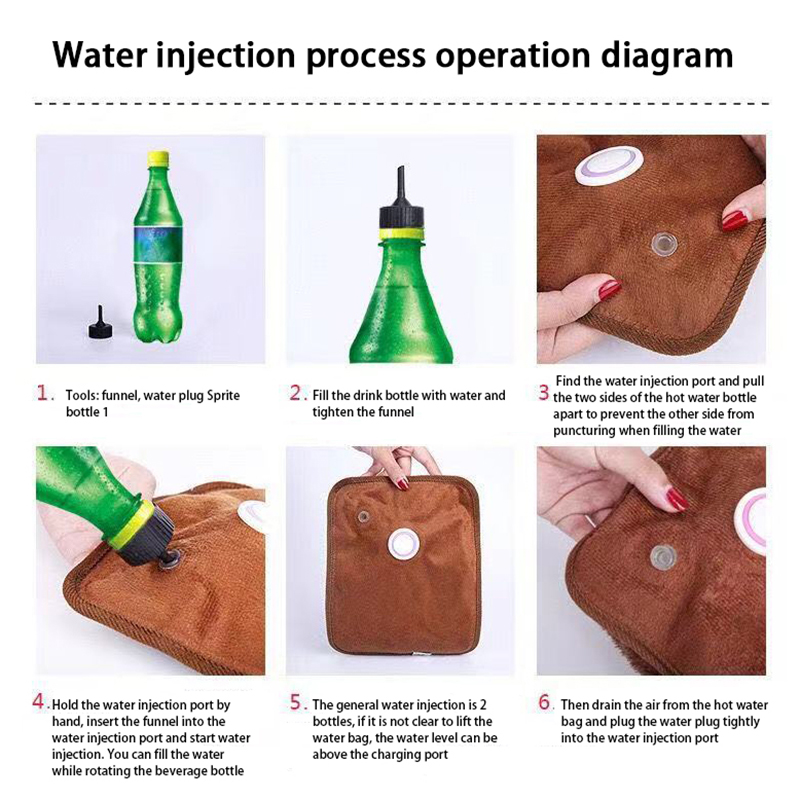 Water injection process operation diagram

1. Tools: funnel, water plug Sprite bottle 1

2. Fill the drink bottle with water and tighten the funnel

3 Find the water injection port and pull the two sides of the hot water bottle apart to prevent the other side from puncturing when filling the water

4. Hold the water injection port by hand, insert the funnel into the water injection port and start water injection. You can fill the water while rotating the beverage bottle

5. The general water injection is 2 bottles, if it is not clear to lift the water bag, the water level can be above the charging port

6. Then drain the air from the hot water bag and plug the water plug tightly into the water injection port