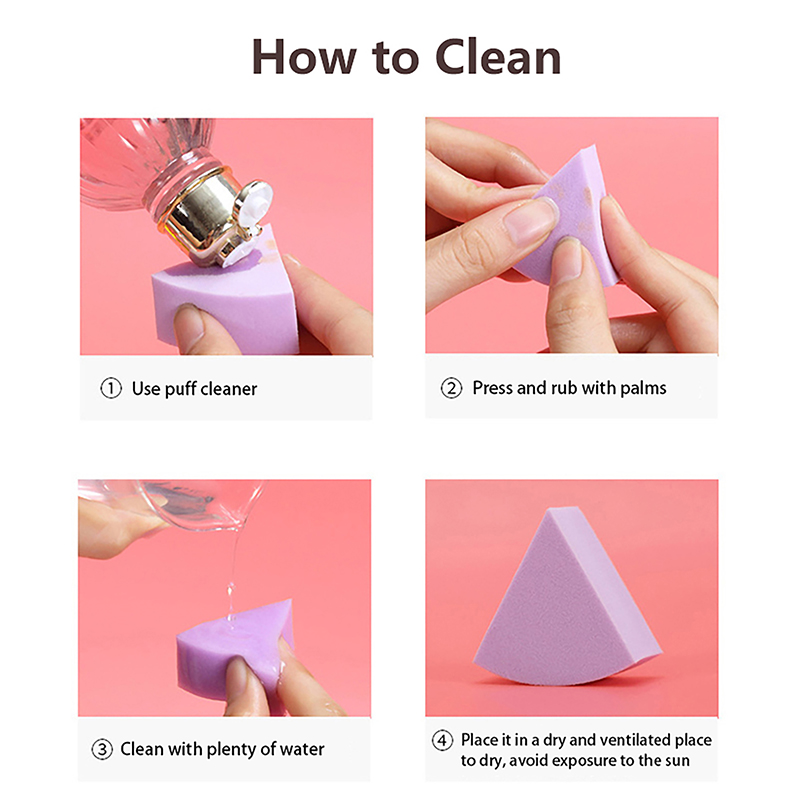 How to Clean

① Use puff cleaner

② Press and rub with palms

③ Clean with plenty of water

④ Place it in a dry and ventilated place to dry, avoid exposure to the sun