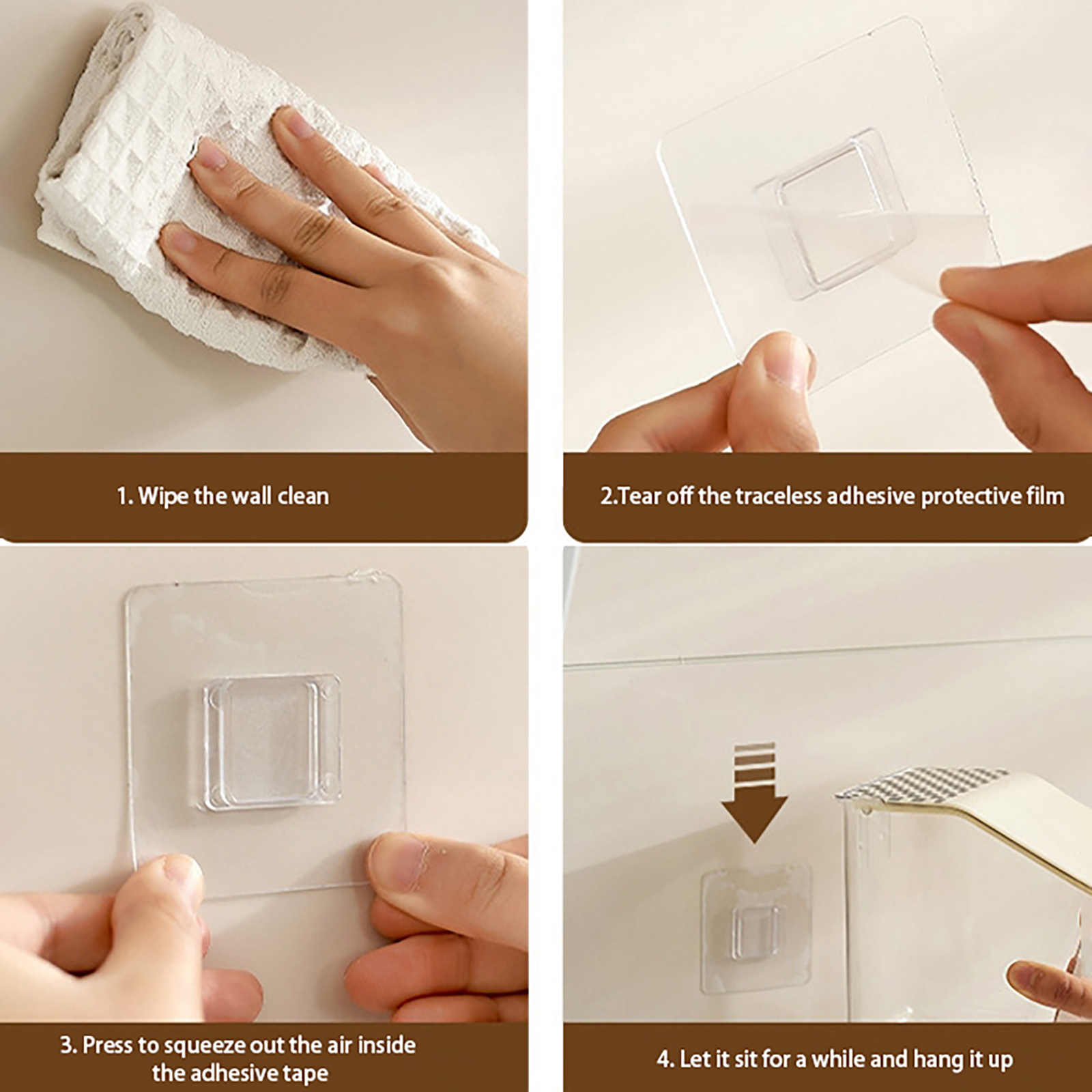 1. Wipe the wall clean

2.Tear off the traceless adhesive protective film

3. Press to squeeze out the air inside the adhesive tape

4. Let it sit for a while and hang it up