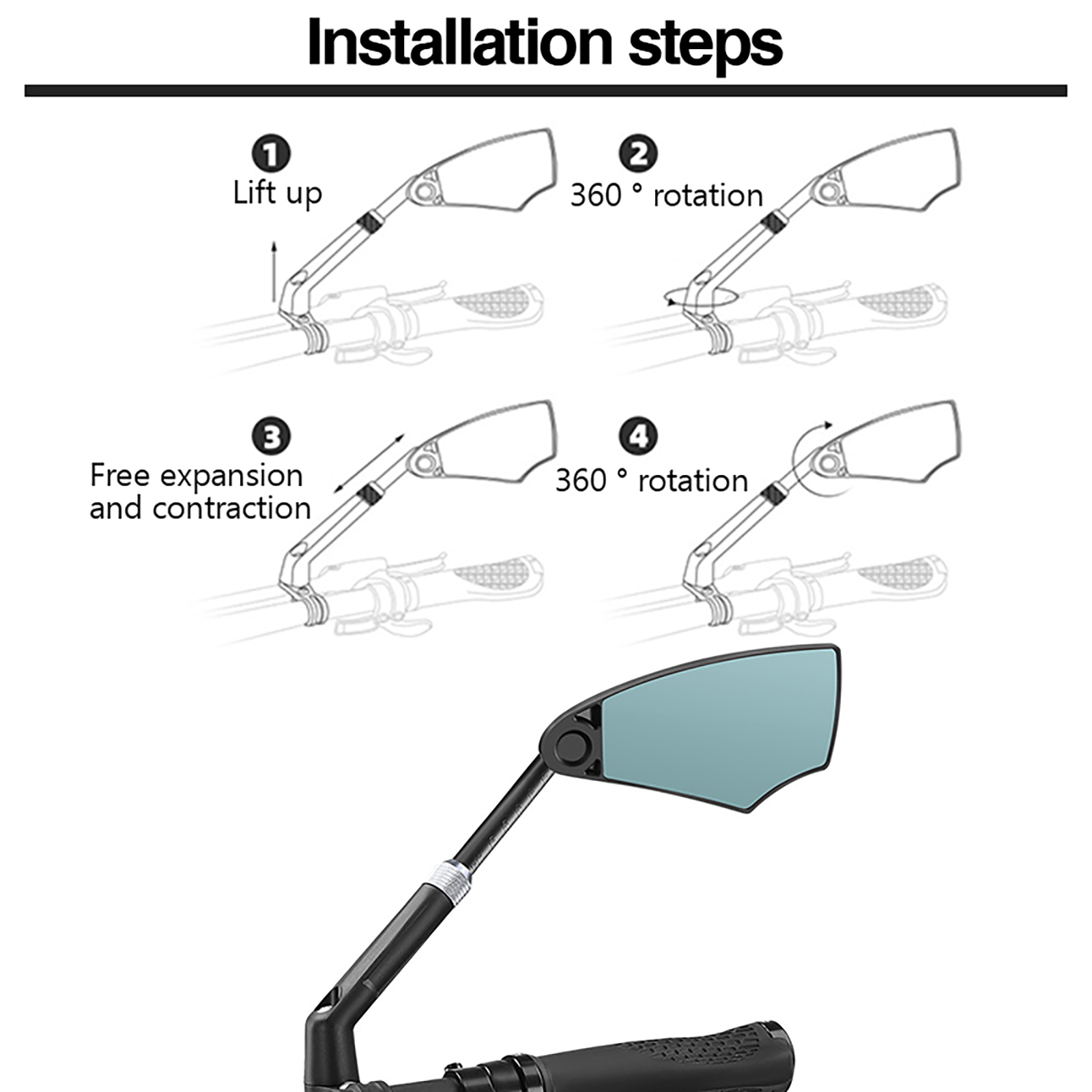 Installation steps

1
Lift up

2
360 ° rotation

3
Free expansion and contraction

4
360 ° rotation