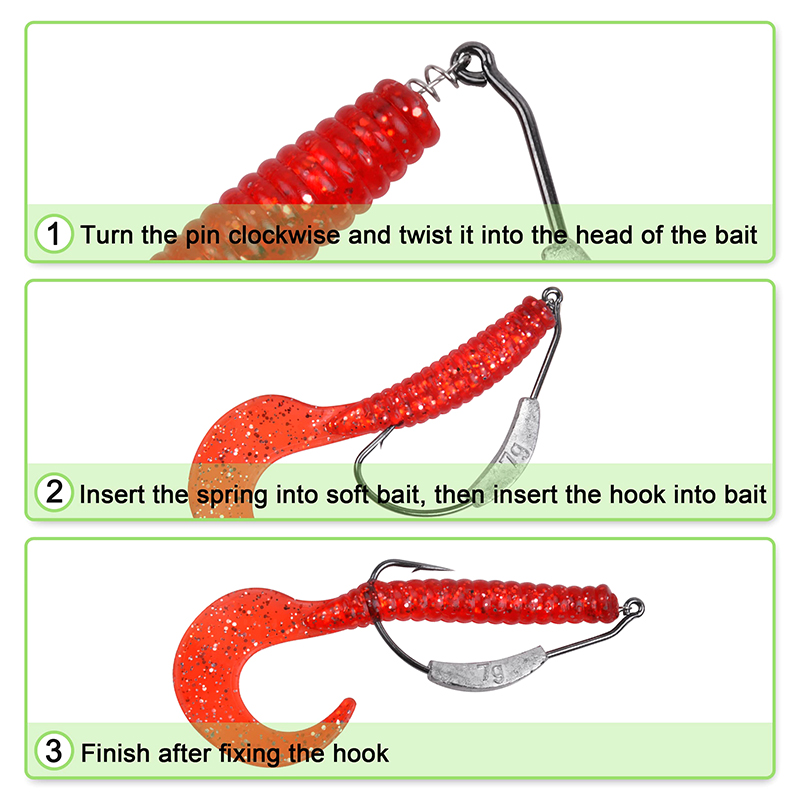 1 Turn the pin clockwise and twist it into the head of the bait

7g

2 Insert the spring into soft bait, then insert the hook into bait

7g

3 Finish after fixing the hook