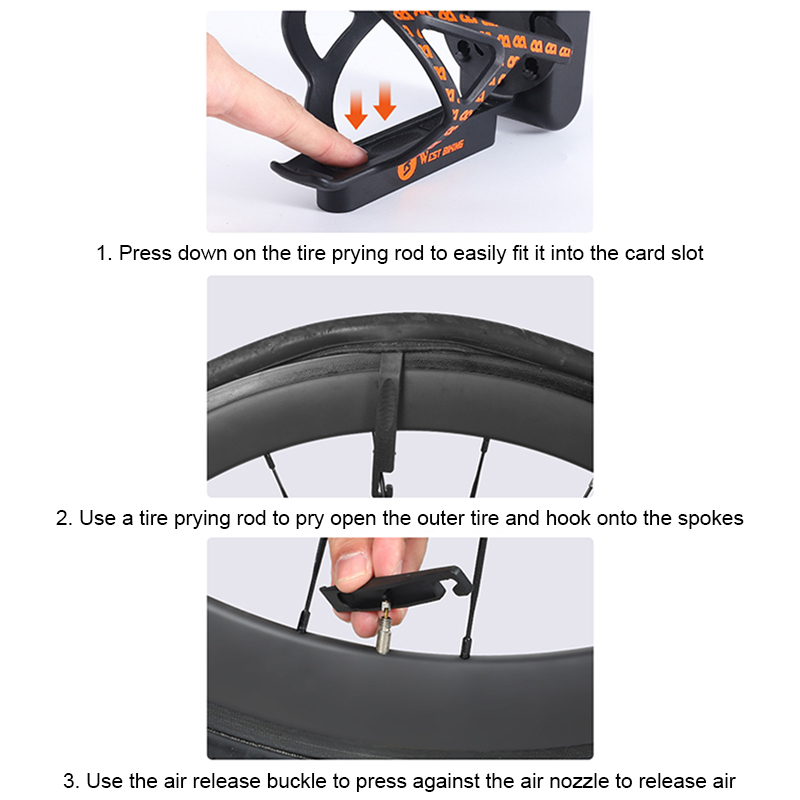 WEST BIKING

1. Press down on the tire prying rod to easily fit it into the card slot

2. Use a tire prying rod to pry open the outer tire and hook onto the spokes

3. Use the air release buckle to press against the air nozzle to release air