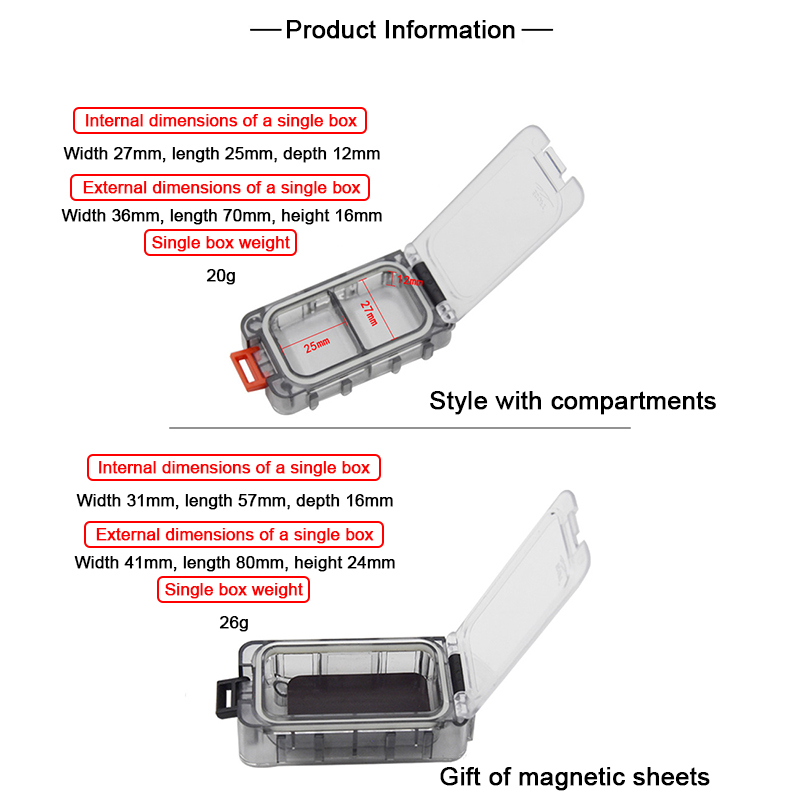 — Product Information —

Internal dimensions of a single box

Width 27mm, length 25mm, depth 12mm

External dimensions of a single box

Width 36mm, length 70mm, height 16mm

Single box weight

20g

12mm

27mm

25mm

Style with compartments

Internal dimensions of a single box

Width 31mm, length 57mm, depth 16mm

External dimensions of a single box

Width 41mm, length 80mm, height 24mm

Single box weight

26g

Gift of magnetic sheets