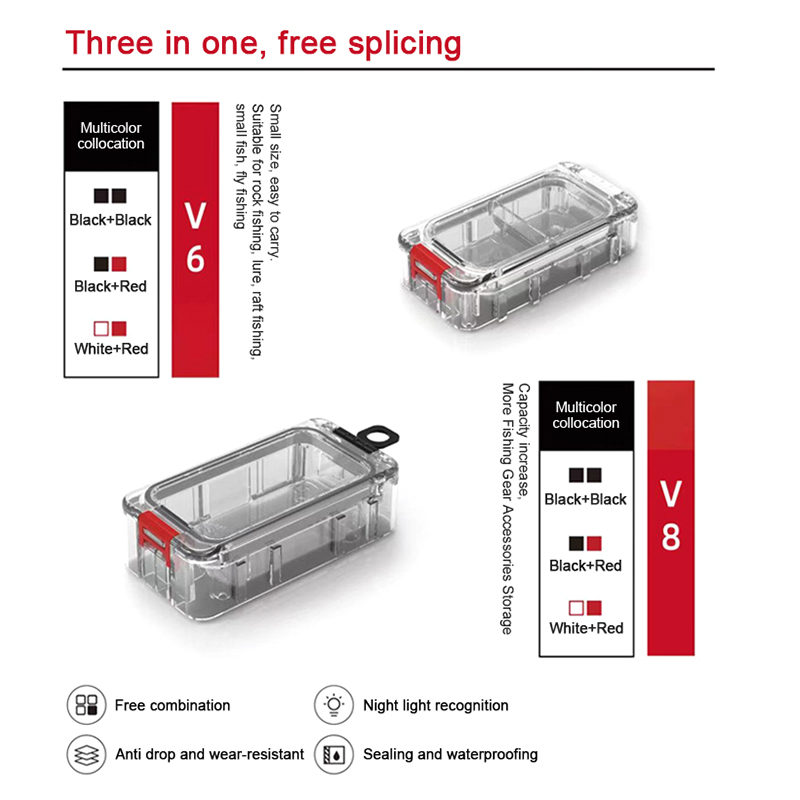 Three in one, free splicing

Multicolor collocation

Black+Black

Black+Red

White+Red

V 6

Small size, easy to carry. Suitable for rock fishing, lure, raft fishing, small fish, fly fishing

Capacity increase, More Fishing Gear Accessories Storage

Multicolor collocation

Black+Black

Black+Red

White+Red

V 8

Free combination

Night light recognition

Anti drop and wear-resistant

Sealing and waterproofing