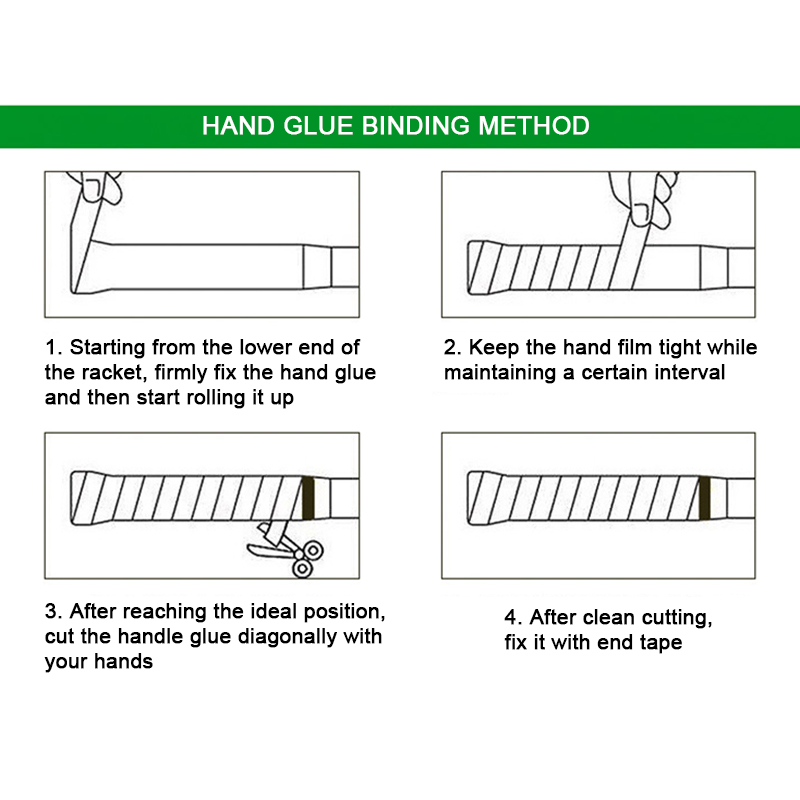 HAND GLUE BINDING METHOD

1. Starting from the lower end of the racket, firmly fix the hand glue and then start rolling it up

2. Keep the hand film tight while maintaining a certain interval

3. After reaching the ideal position, cut the handle glue diagonally with your hands

4. After clean cutting, fix it with end tape