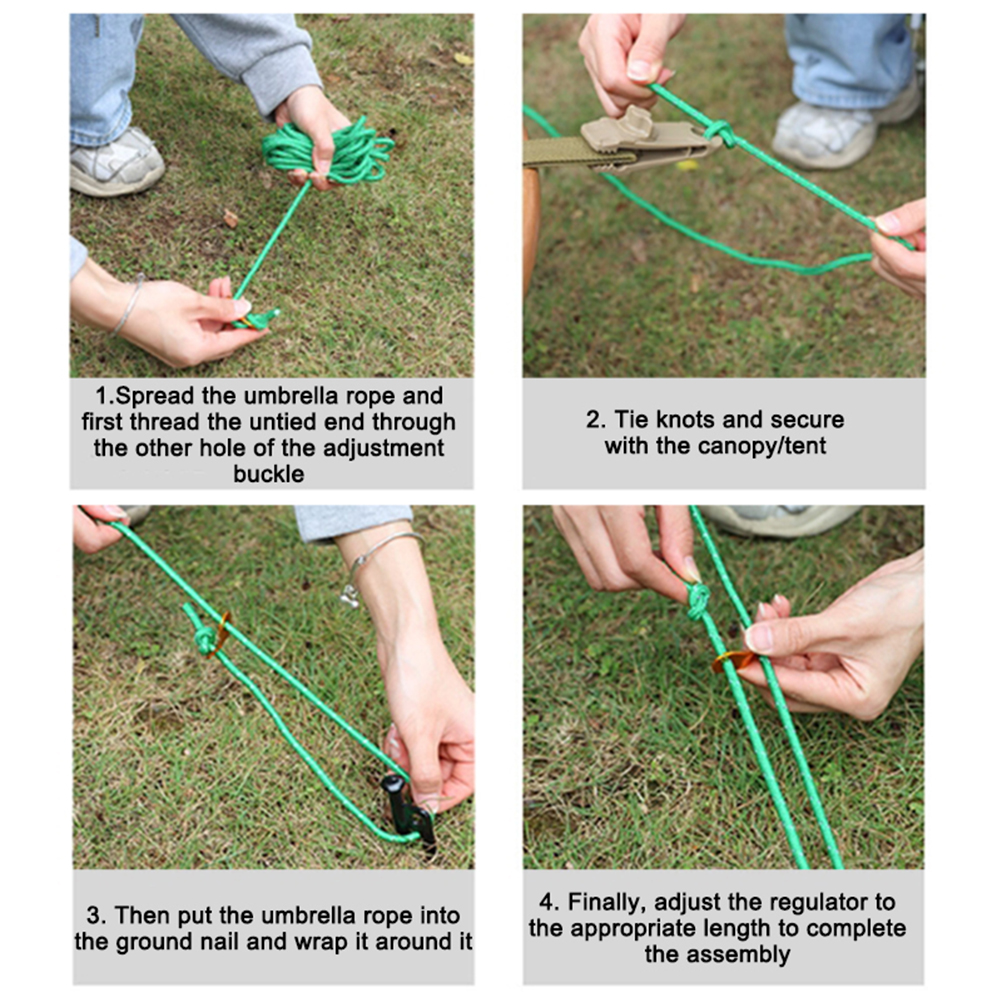 1.Spread the umbrella rope and first thread the untied end through the other hole of the adjustment buckle

2. Tie knots and secure with the canopy/tent

3. Then put the umbrella rope into the ground nail and wrap it around it

4. Finally, adjust the regulator to the appropriate length to complete the assembly