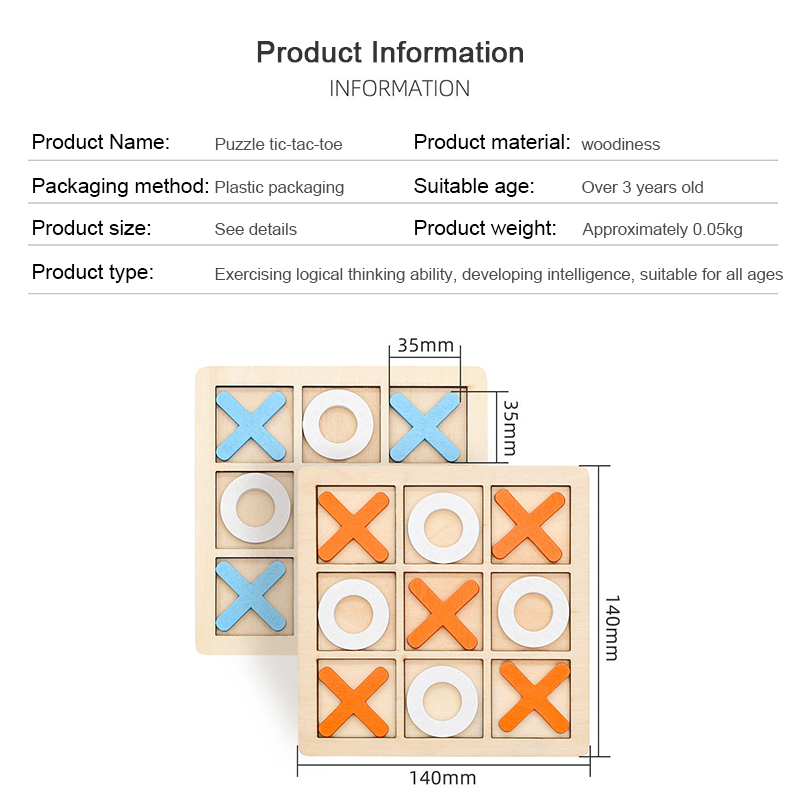 Product Information
INFORMATION

| Product Name: | Puzzle tic-tac-toe | Product material: | woodiness |
|---|---|---|---|
| Packaging method: | Plastic packaging | Suitable age: | Over 3 years old |
| Product size: | See details | Product weight: | Approximately 0.05kg |
| Product type: | Exercising logical thinking ability, developing intelligence, suitable for all ages | | |

35mm
35mm
140mm
140mm