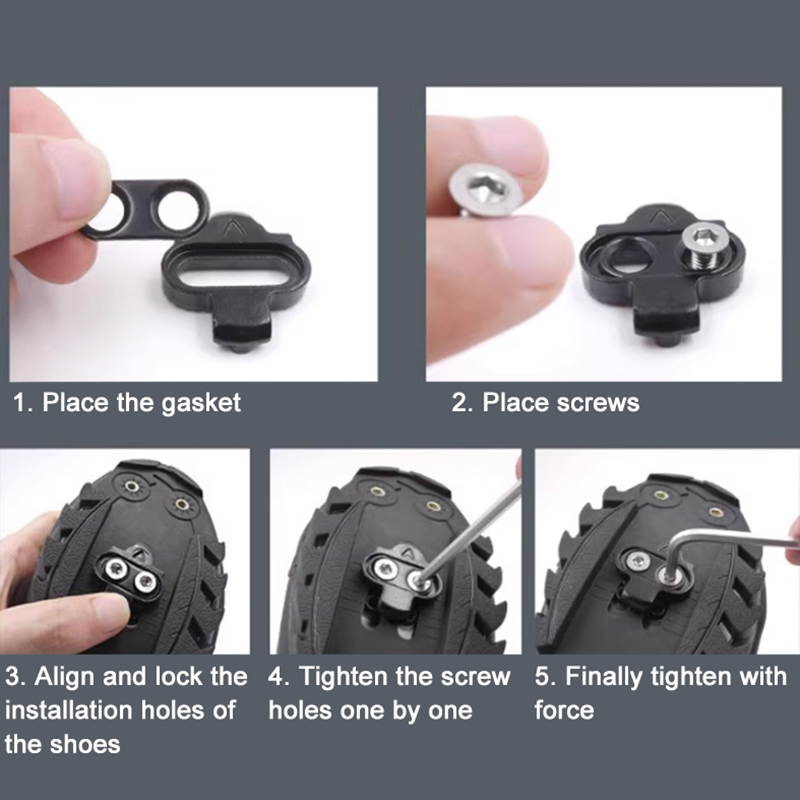 1. Place the gasket

2. Place screws

3. Align and lock the installation holes of the shoes

4. Tighten the screw holes one by one

5. Finally tighten with force