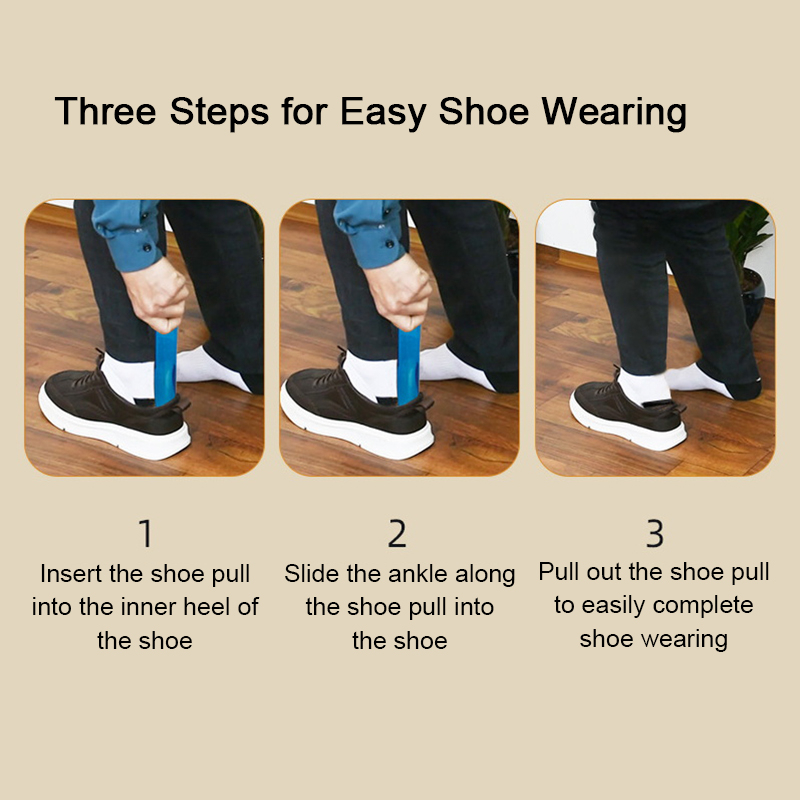 Three Steps for Easy Shoe Wearing

1
Insert the shoe pull into the inner heel of the shoe

2
Slide the ankle along the shoe pull into the shoe

3
Pull out the shoe pull to easily complete shoe wearing