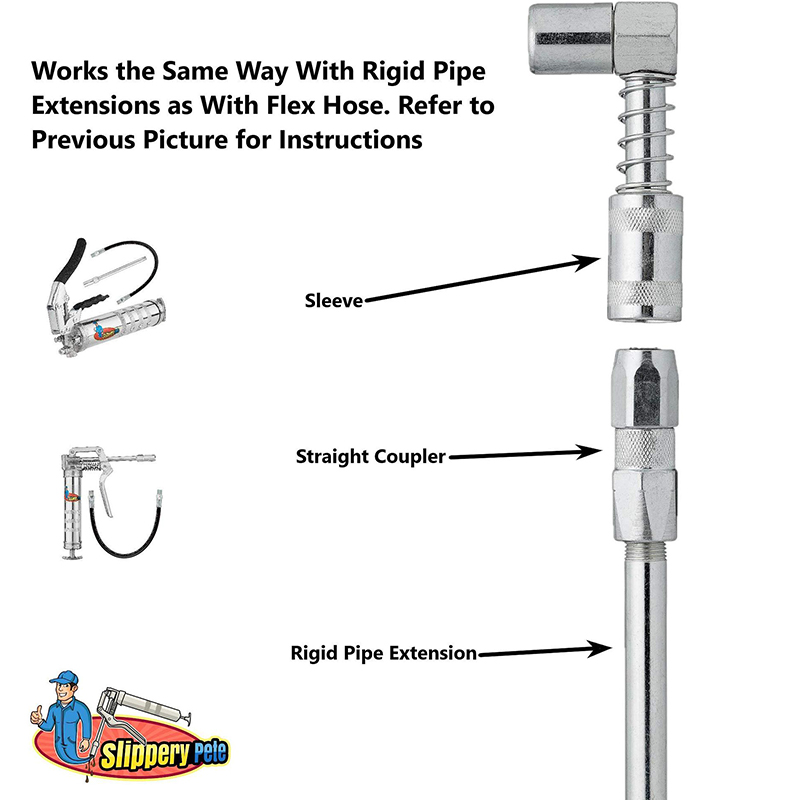 Works the Same Way With Rigid Pipe Extensions as With Flex Hose. Refer to Previous Picture for Instructions

Sleeve

Straight Coupler

Rigid Pipe Extension

Slippery Pete