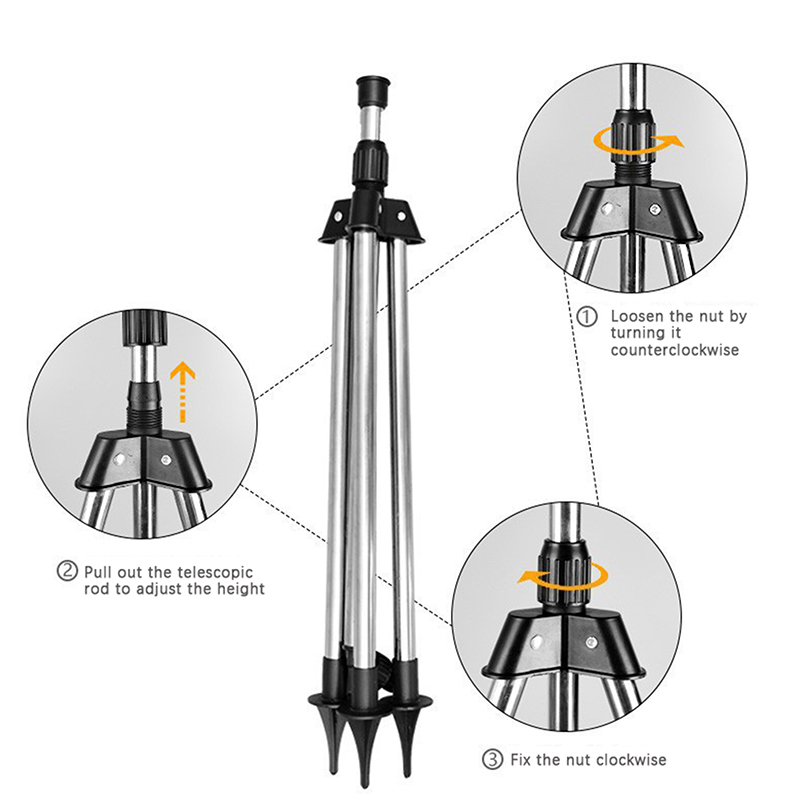 ① Loosen the nut by turning it counterclockwise

② Pull out the telescopic rod to adjust the height

③ Fix the nut clockwise