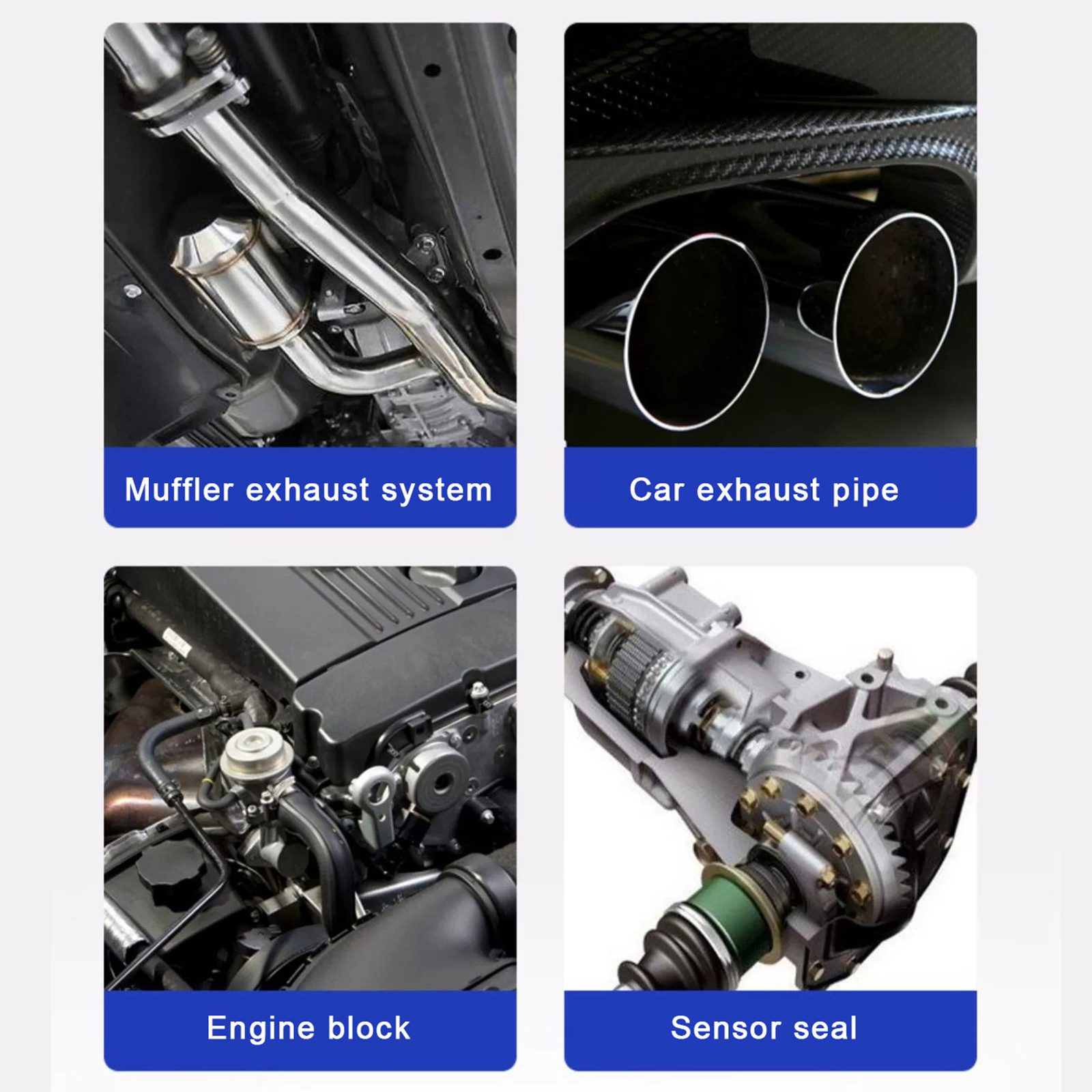 Muffler exhaust system

Car exhaust pipe

Engine block

Sensor seal