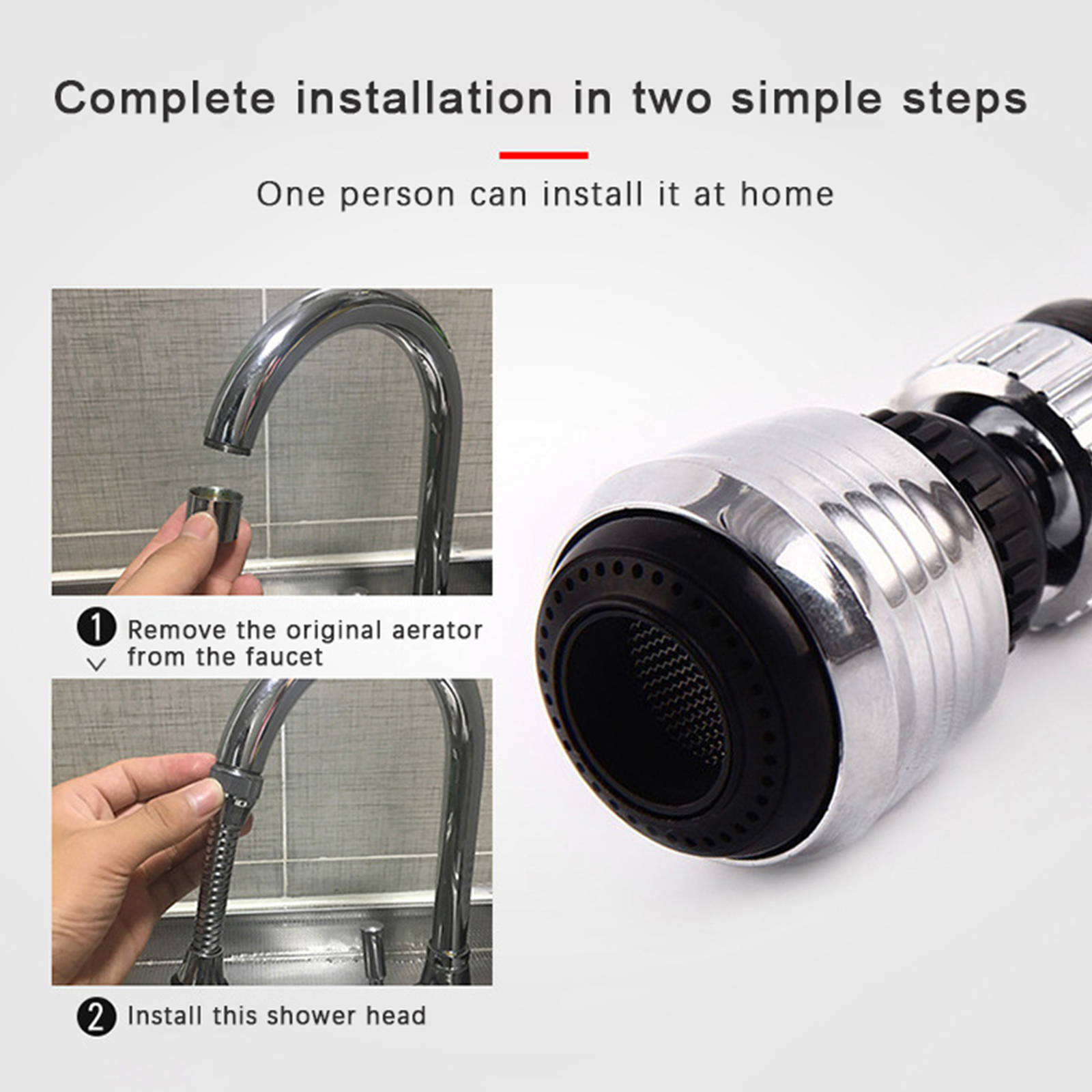 Complete installation in two simple steps

One person can install it at home

1 Remove the original aerator from the faucet

2 Install this shower head