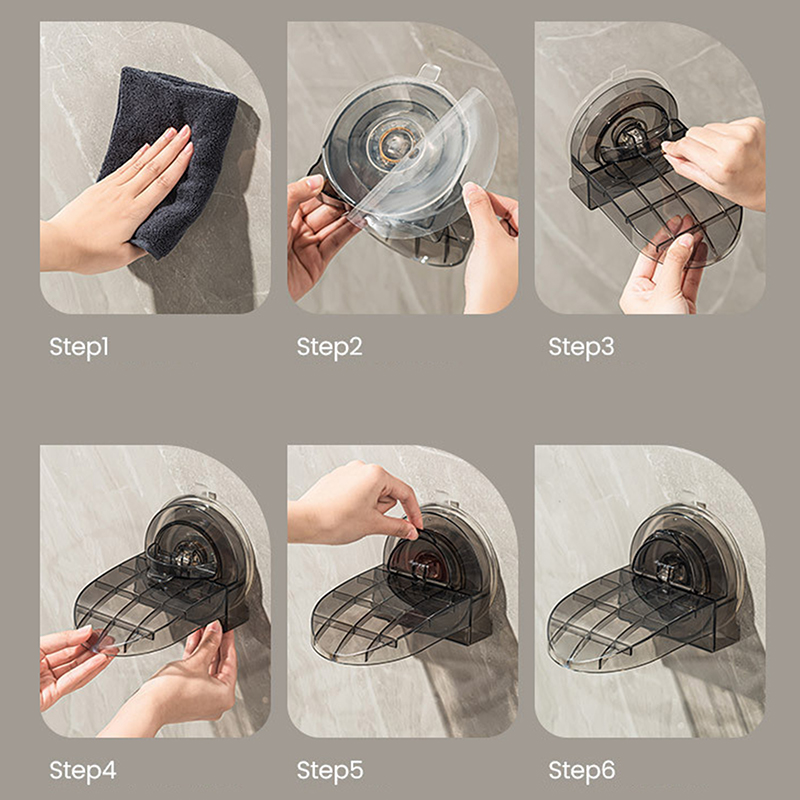 Step1

Step2

Step3

Step4

Step5

Step6