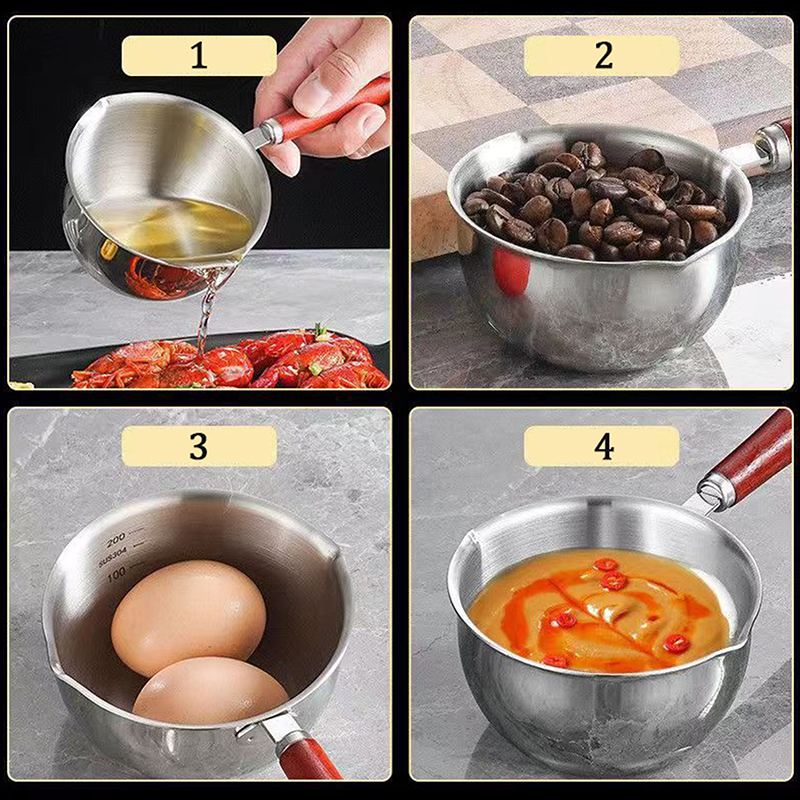 1

2

3

200
SUS304
100

4