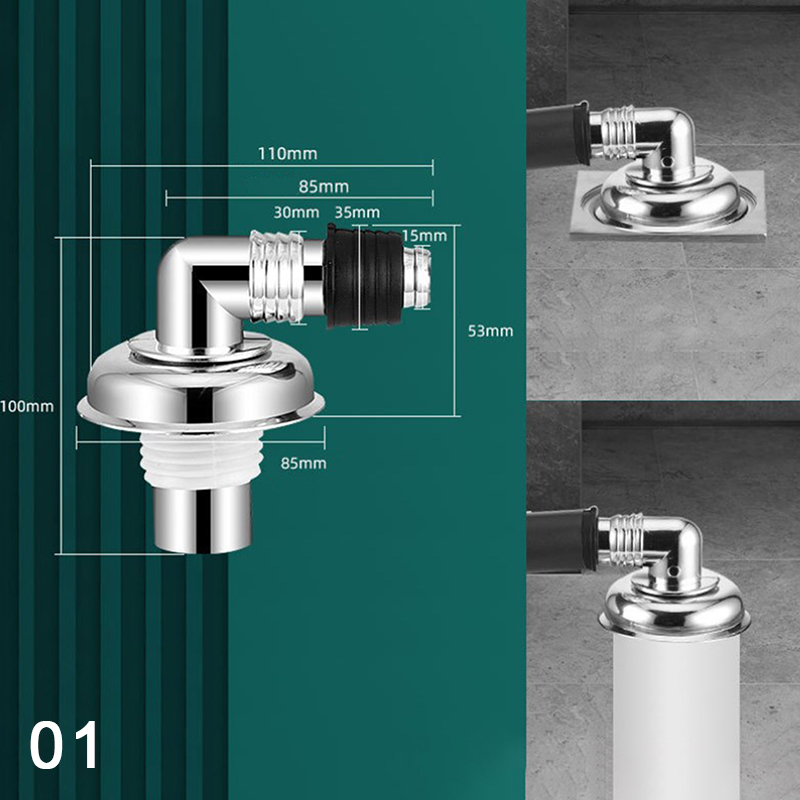 110mm
85mm
30mm 35mm
15mm
53mm
100mm
85mm
01