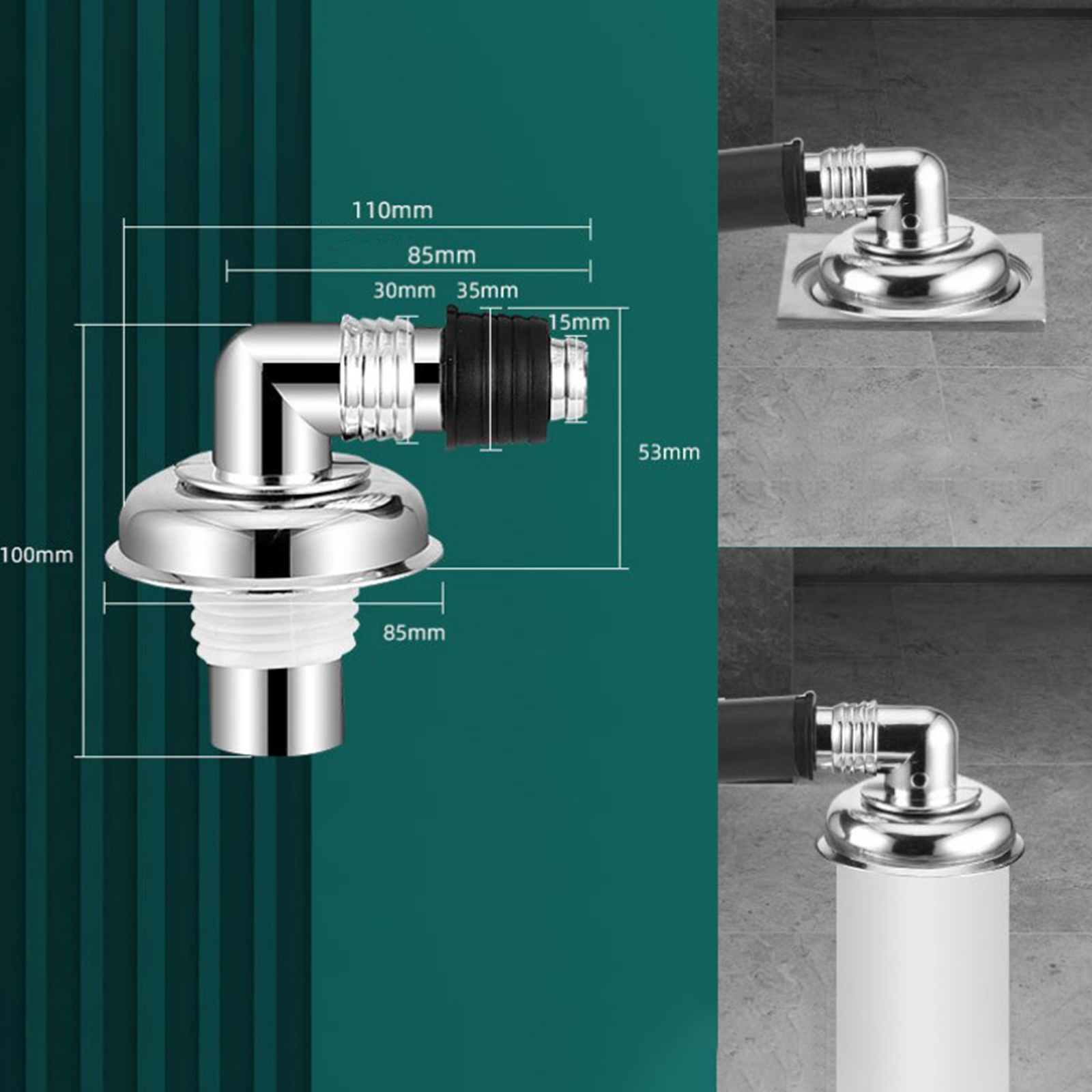 110mm
85mm
30mm 35mm
15mm
53mm
100mm
85mm