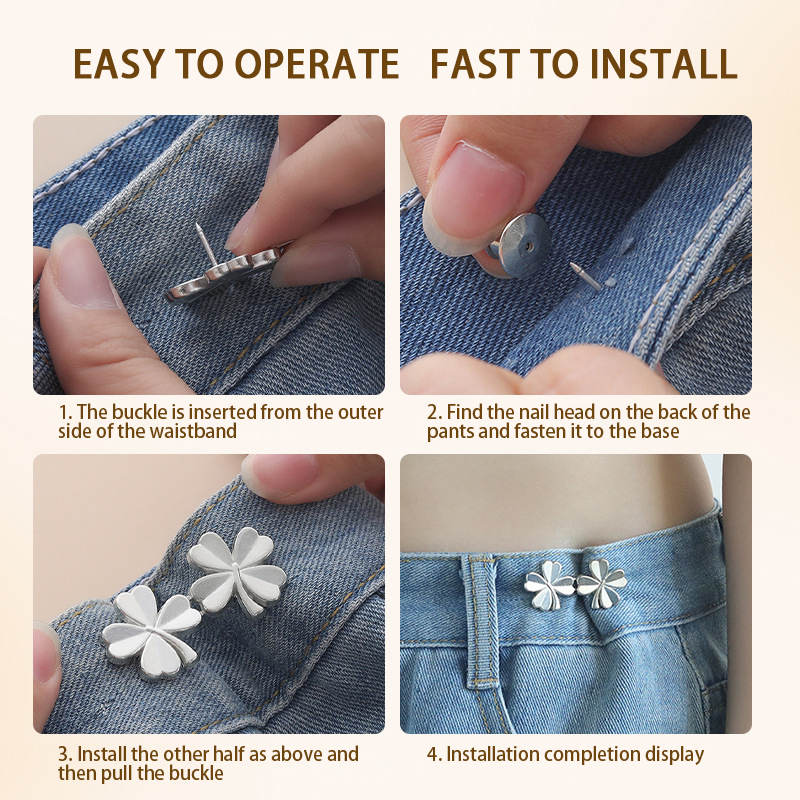 EASY TO OPERATE FAST TO INSTALL

1. The buckle is inserted from the outer side of the waistband

2. Find the nail head on the back of the pants and fasten it to the base

3. Install the other half as above and then pull the buckle

4. Installation completion display