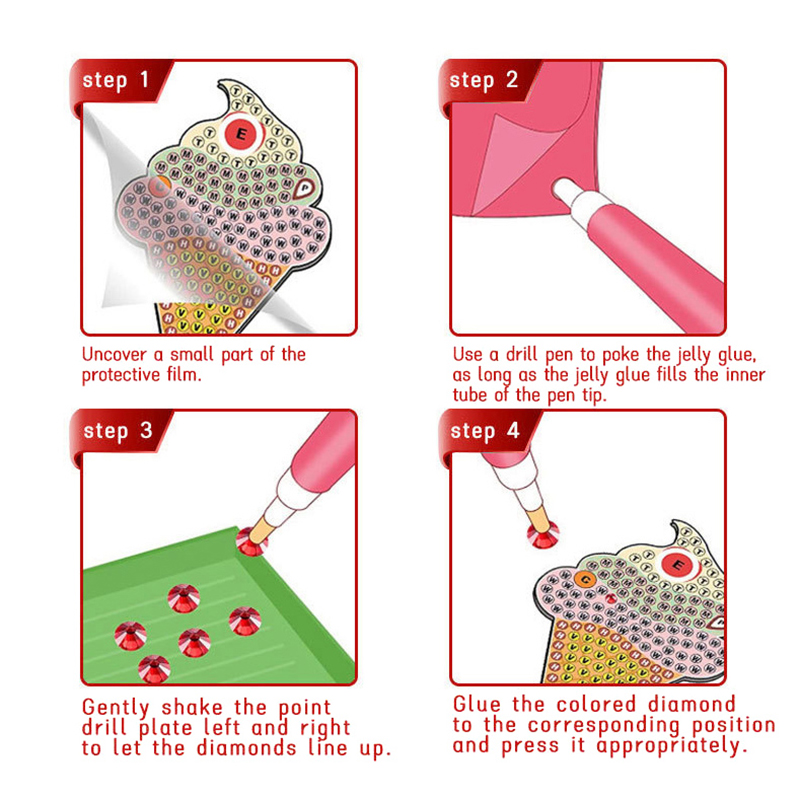 step 1

Uncover a small part of the protective film.

step 2

Use a drill pen to poke the jelly glue, as long as the jelly glue fills the inner tube of the pen tip.

step 3

Gently shake the point drill plate left and right to let the diamonds line up.

step 4

Glue the colored diamond to the corresponding position and press it appropriately.