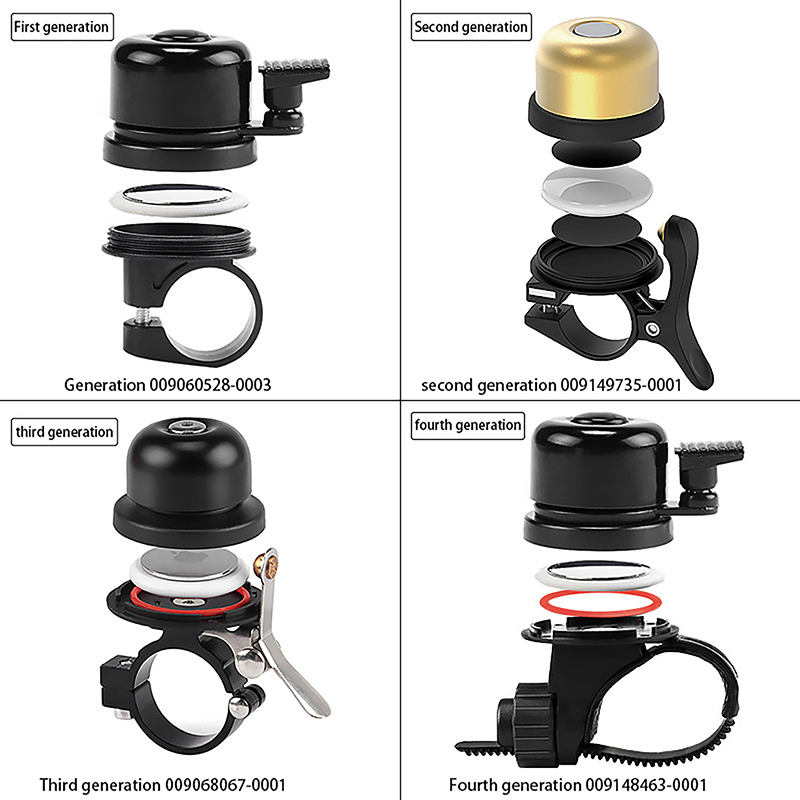 First generation

Generation 009060528-0003

Second generation

second generation 009149735-0001

third generation

Third generation 009068067-0001

fourth generation

Fourth generation 009148463-0001