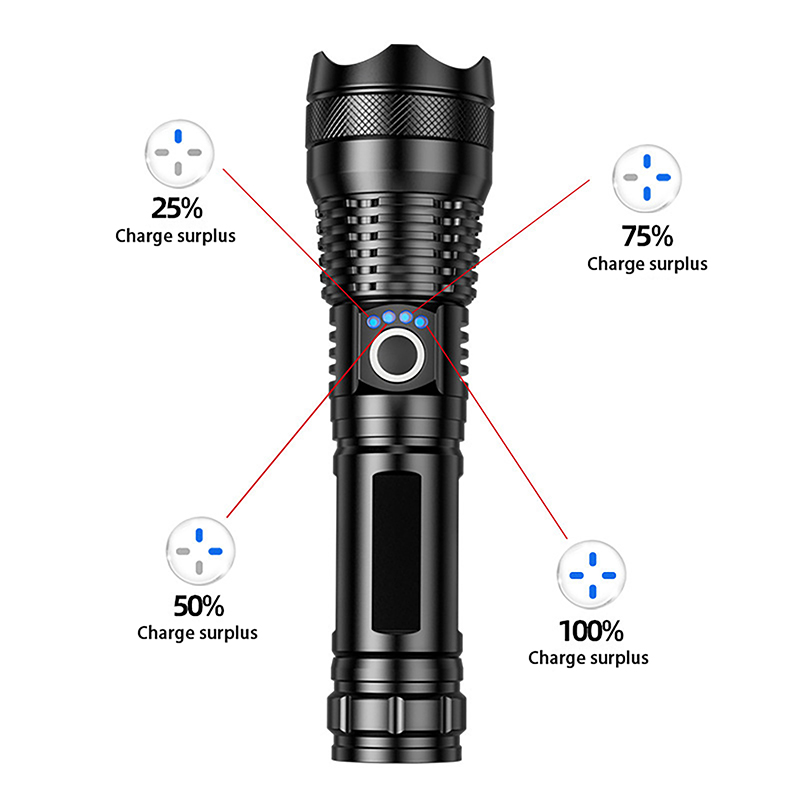 25%
Charge surplus

75%
Charge surplus

50%
Charge surplus

100%
Charge surplus