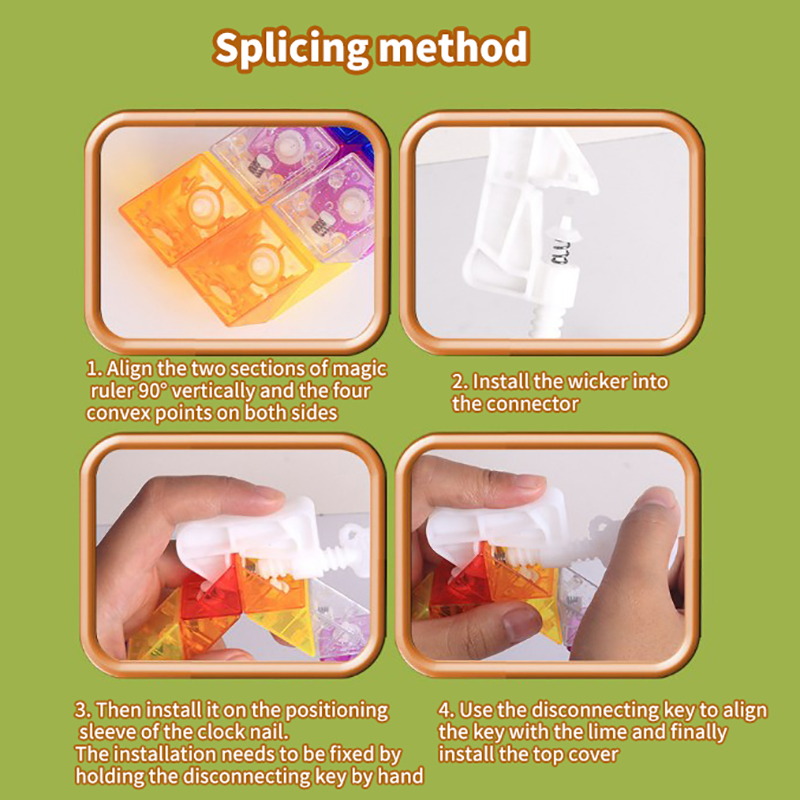 Splicing method

1. Align the two sections of magic ruler 90° vertically and the four convex points on both sides

2. Install the wicker into the connector

3. Then install it on the positioning sleeve of the clock nail.
The installation needs to be fixed by holding the disconnecting key by hand

4. Use the disconnecting key to align the key with the lime and finally install the top cover