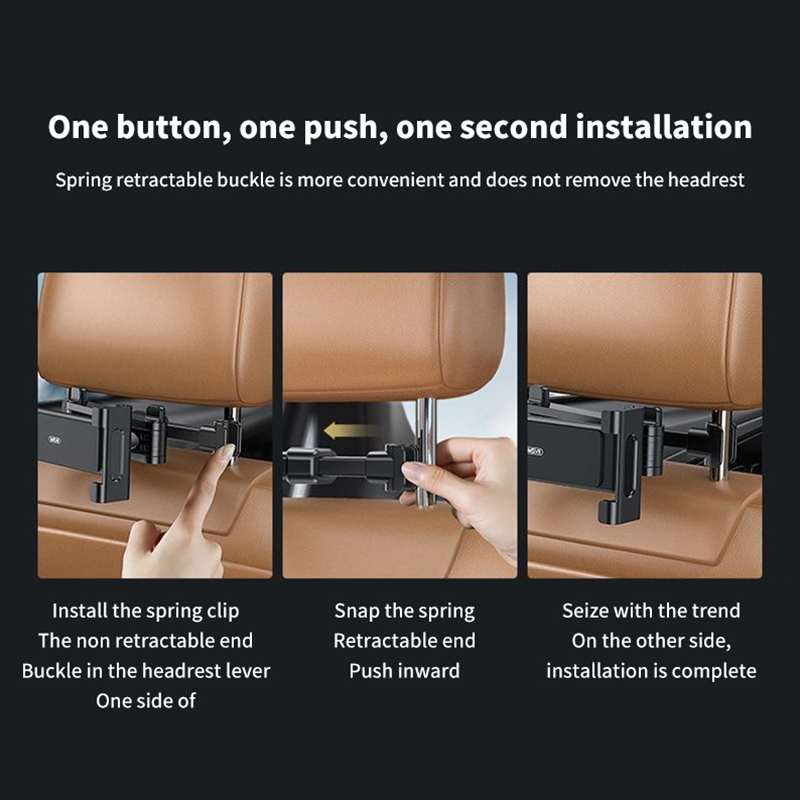 One button, one push, one second installation

Spring retractable buckle is more convenient and does not remove the headrest

Install the spring clip
The non retractable end
Buckle in the headrest lever
One side of

Snap the spring
Retractable end
Push inward

Seize with the trend
On the other side,
installation is complete