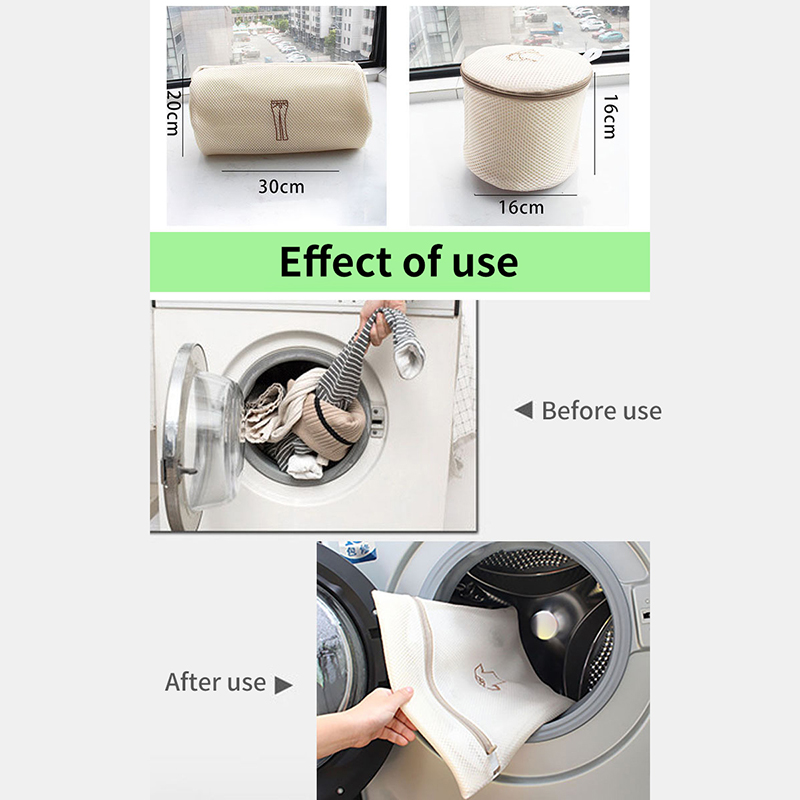 20cm

30cm

16cm

16cm

Effect of use

◀ Before use

After use ▶