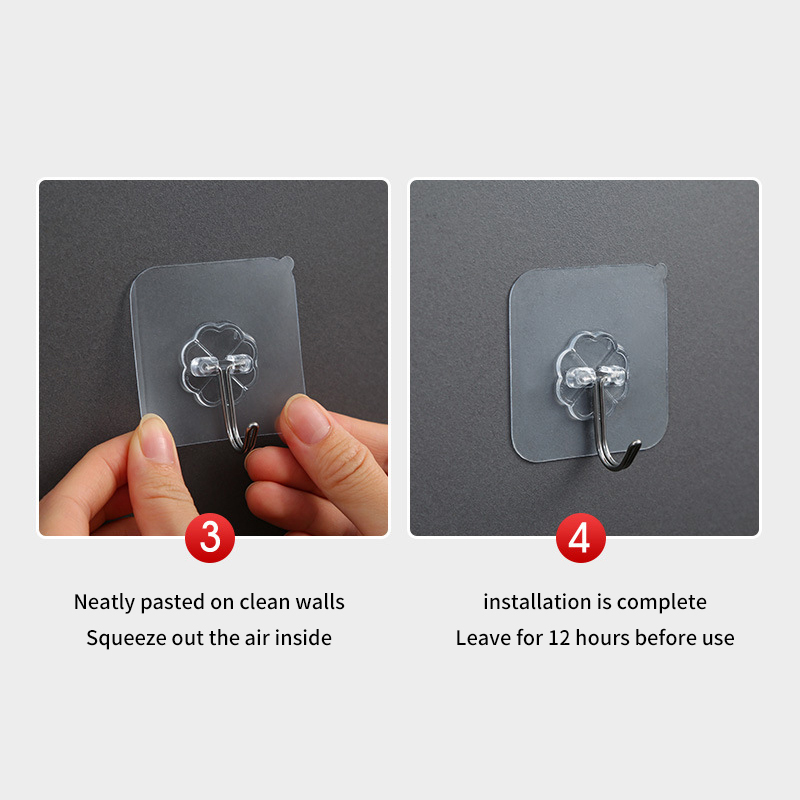 3

Neatly pasted on clean walls
Squeeze out the air inside

4

installation is complete
Leave for 12 hours before use