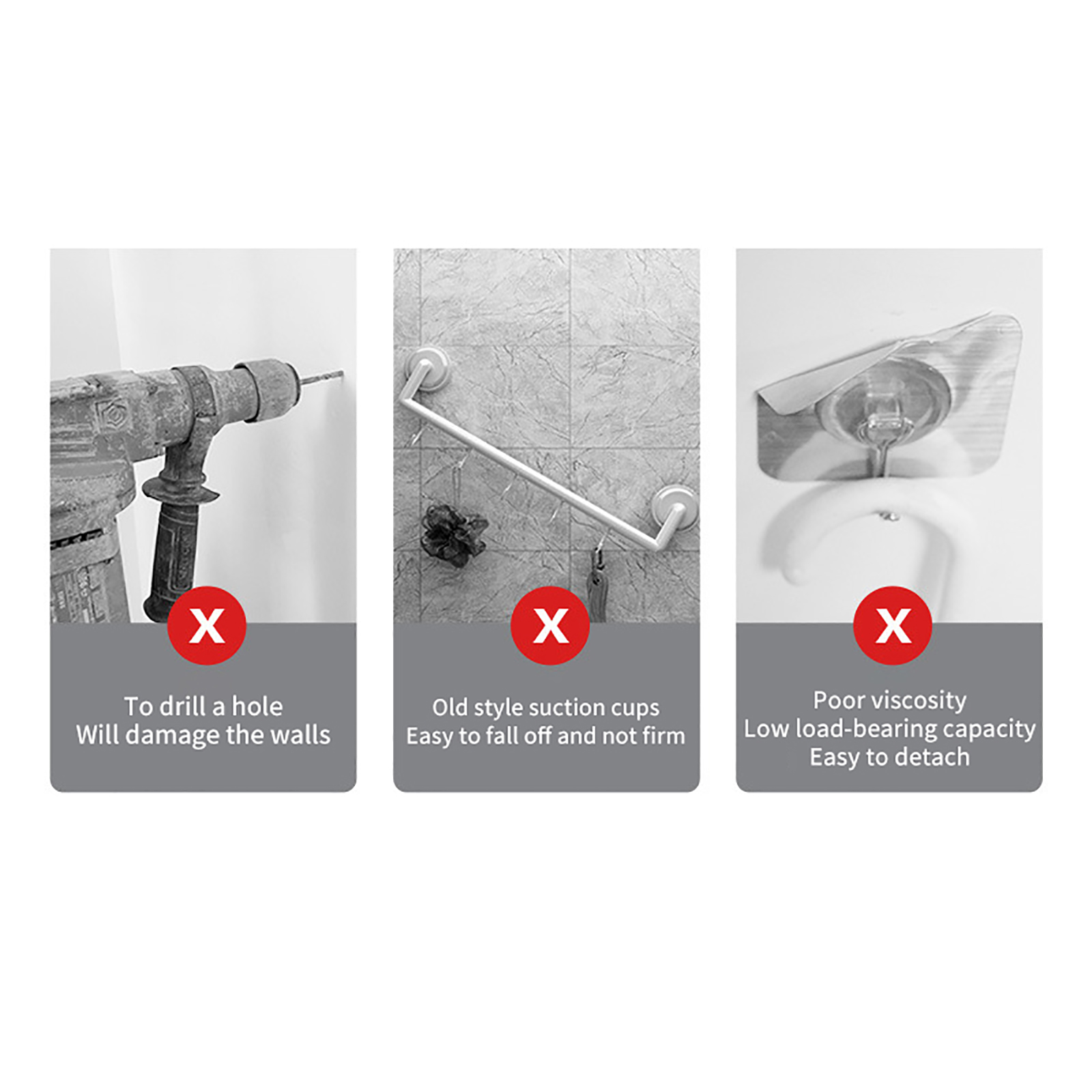 X

To drill a hole
Will damage the walls

X

Old style suction cups
Easy to fall off and not firm

X

Poor viscosity
Low load-bearing capacity
Easy to detach