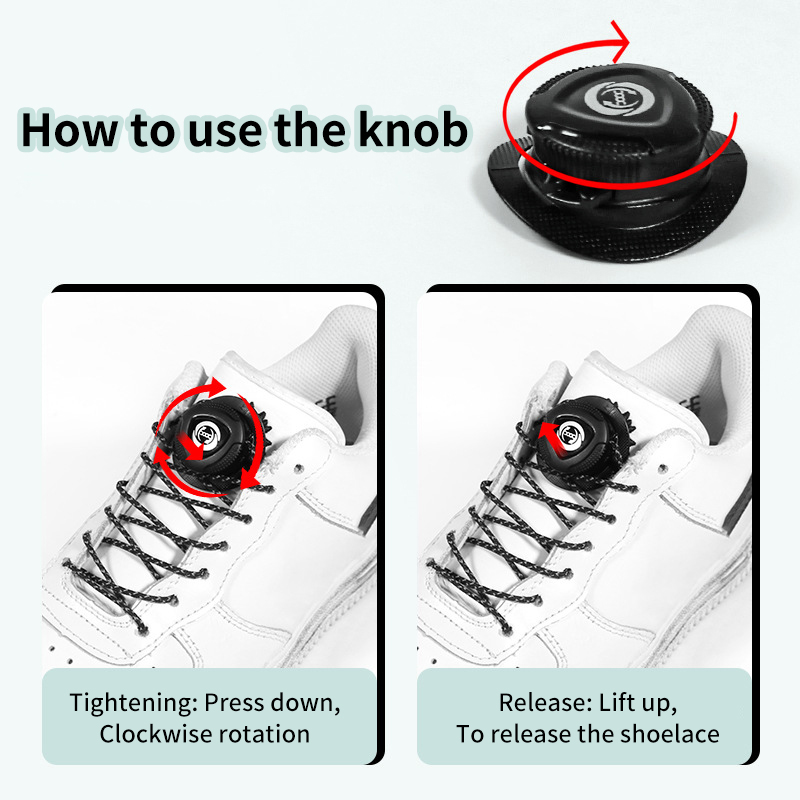 How to use the knob

Tightening: Press down, Clockwise rotation

Release: Lift up, To release the shoelace