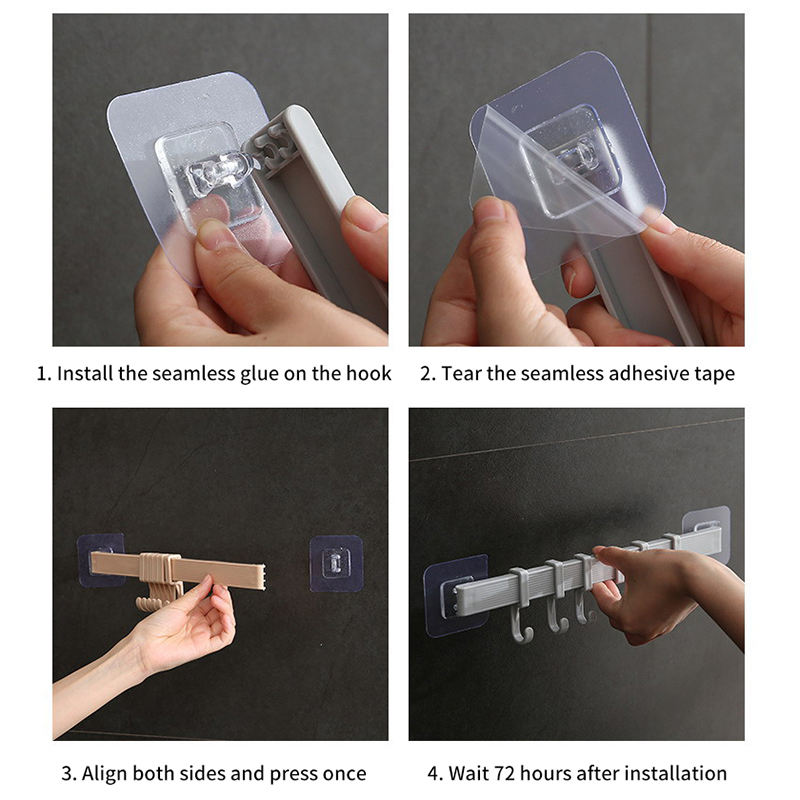 1. Install the seamless glue on the hook

2. Tear the seamless adhesive tape

3. Align both sides and press once

4. Wait 72 hours after installation