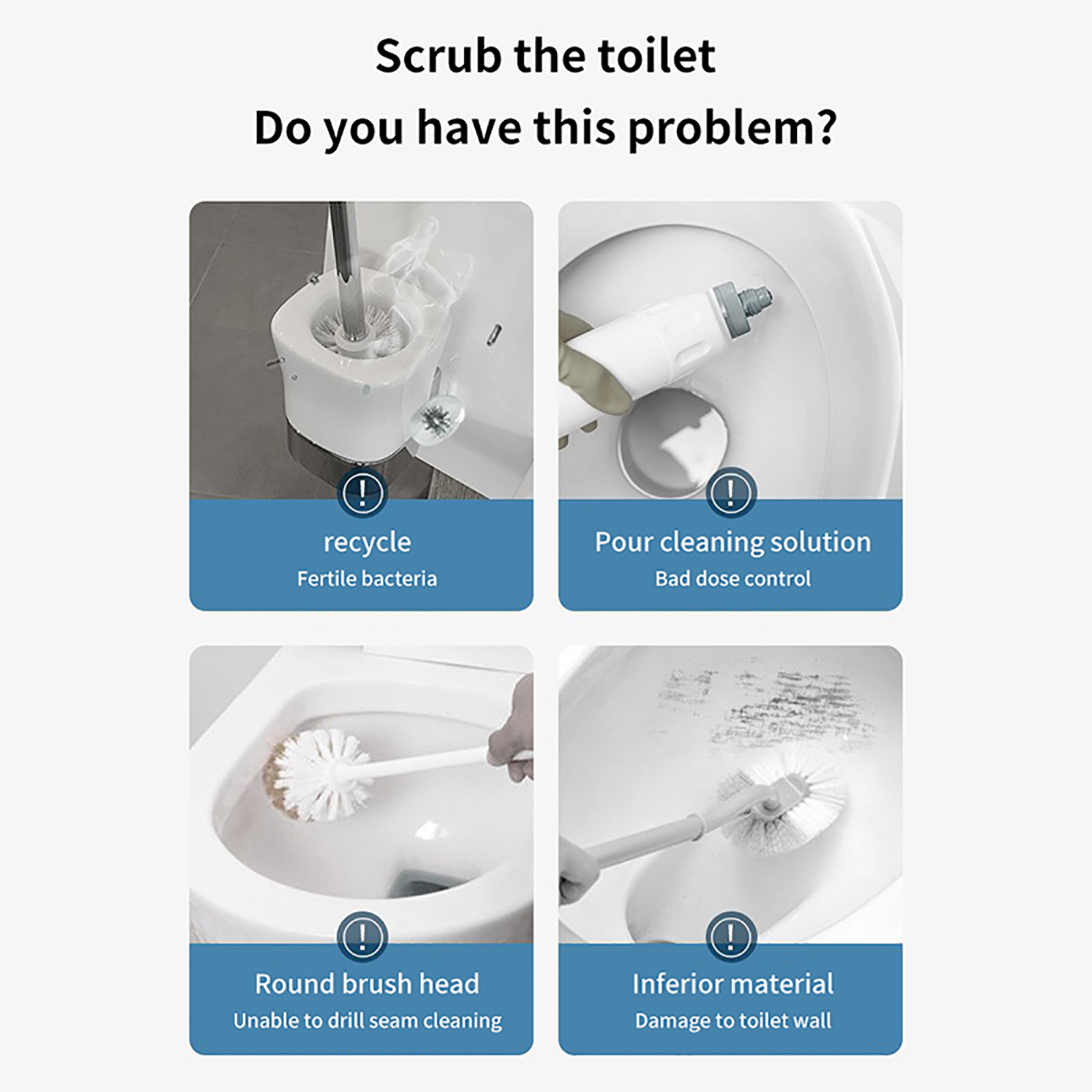 Scrub the toilet
Do you have this problem?

!
recycle
Fertile bacteria

!
Pour cleaning solution
Bad dose control

!
Round brush head
Unable to drill seam cleaning

!
Inferior material
Damage to toilet wall