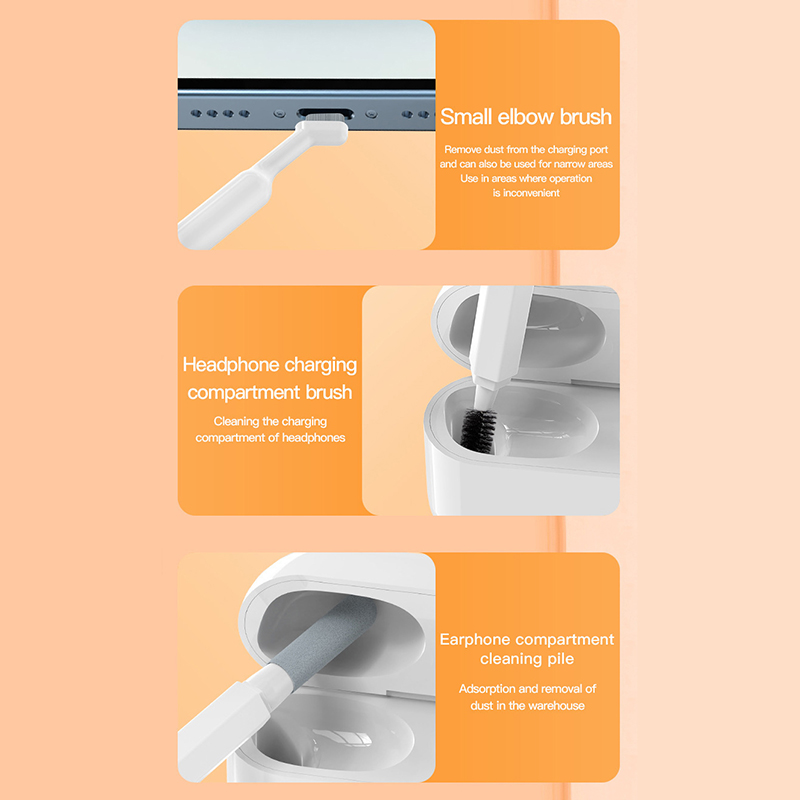 Small elbow brush

Remove dust from the charging port and can also be used for narrow areas Use in areas where operation is inconvenient

Headphone charging compartment brush

Cleaning the charging compartment of headphones

Earphone compartment cleaning pile

Adsorption and removal of dust in the warehouse